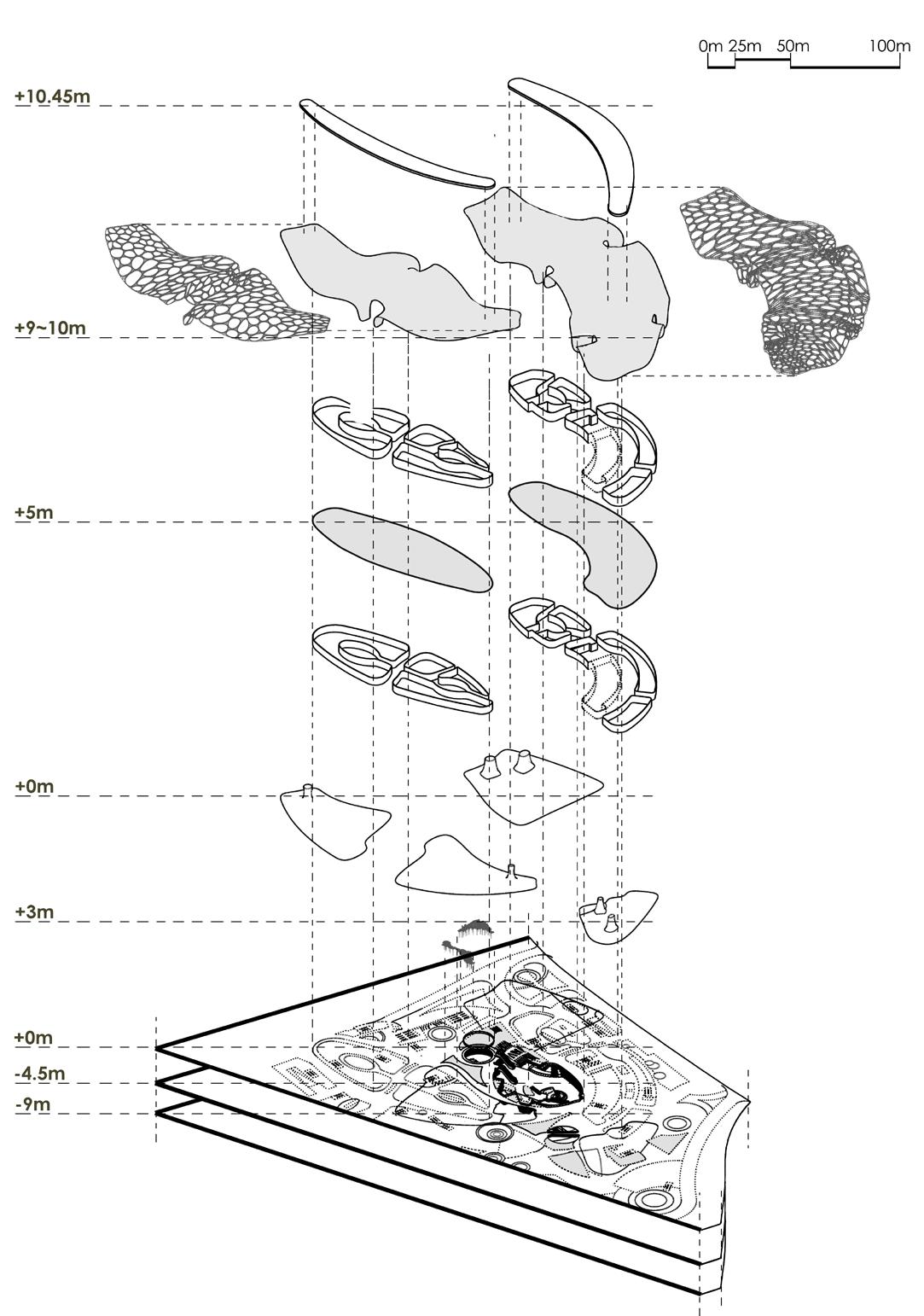 0m 25m 50m 100m

+10.45m

+9~10m

+5m

+0m

+3m

+0m

-4.5m

-9m