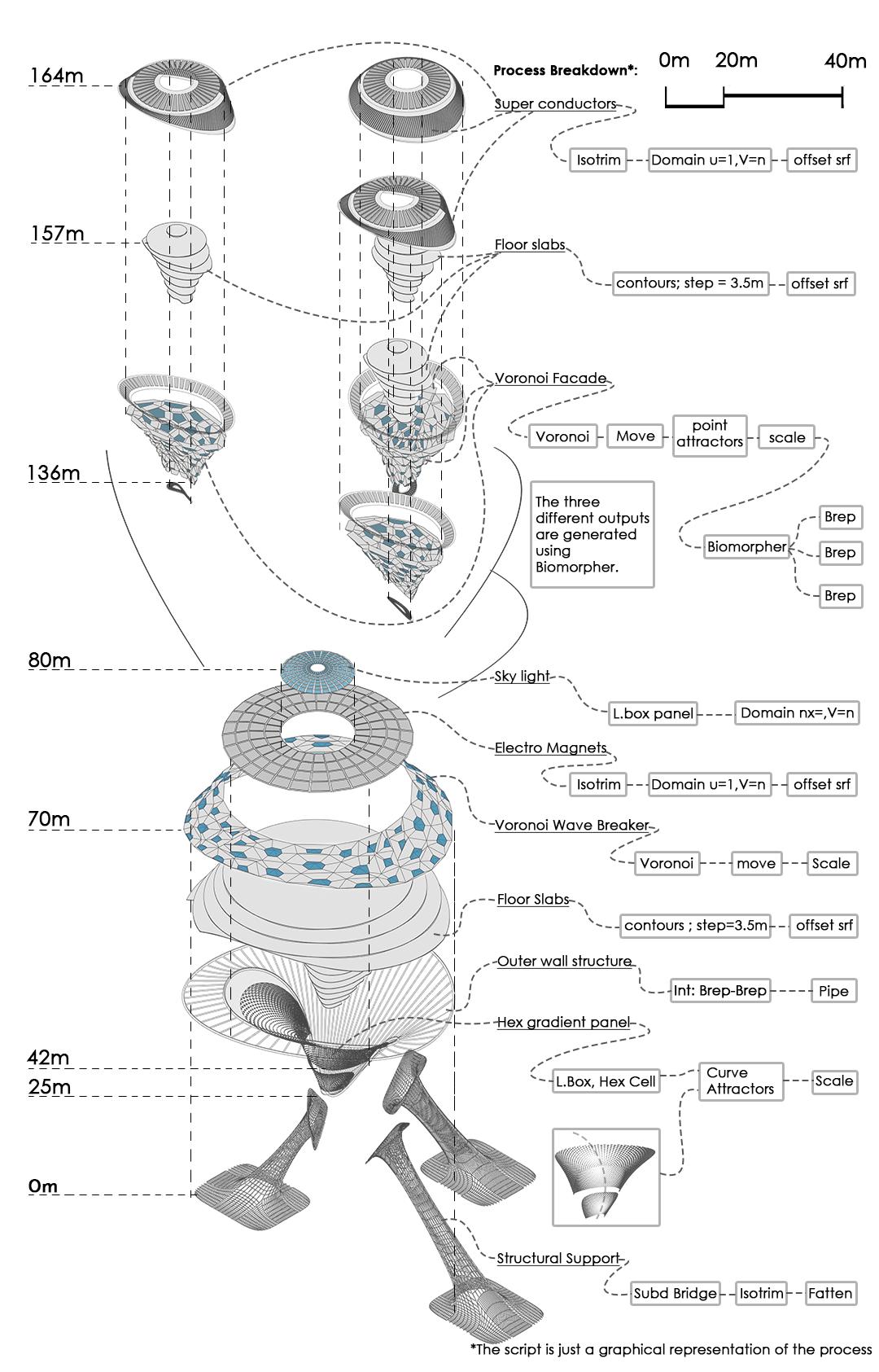 164m

157m

136m

80m

70m

42m

25m

0m

Process Breakdown*:

0m 20m 40m

Super conductors

Isotrim Domain u=1,V=n offset srf

Floor slabs

contours; step = 3.5m offset srf

Voronoi Facade

Voronoi Move point attractors scale

The three different outputs are generated using Biomorpher.

Biomorpher Brep Brep Brep

Sky light

L.box panel Domain nx=,V=n

Electro Magnets

Isotrim Domain u=1,V=n offset srf

Voronoi Wave Breaker

Voronoi move Scale

Floor Slabs

contours ; step=3.5m offset srf

Outer wall structure

Int: Brep-Brep Pipe

Hex gradient panel

L.Box, Hex Cell Curve Attractors Scale

Structural Support

Subd Bridge Isotrim Fatten

*The script is just a graphical representation of the process