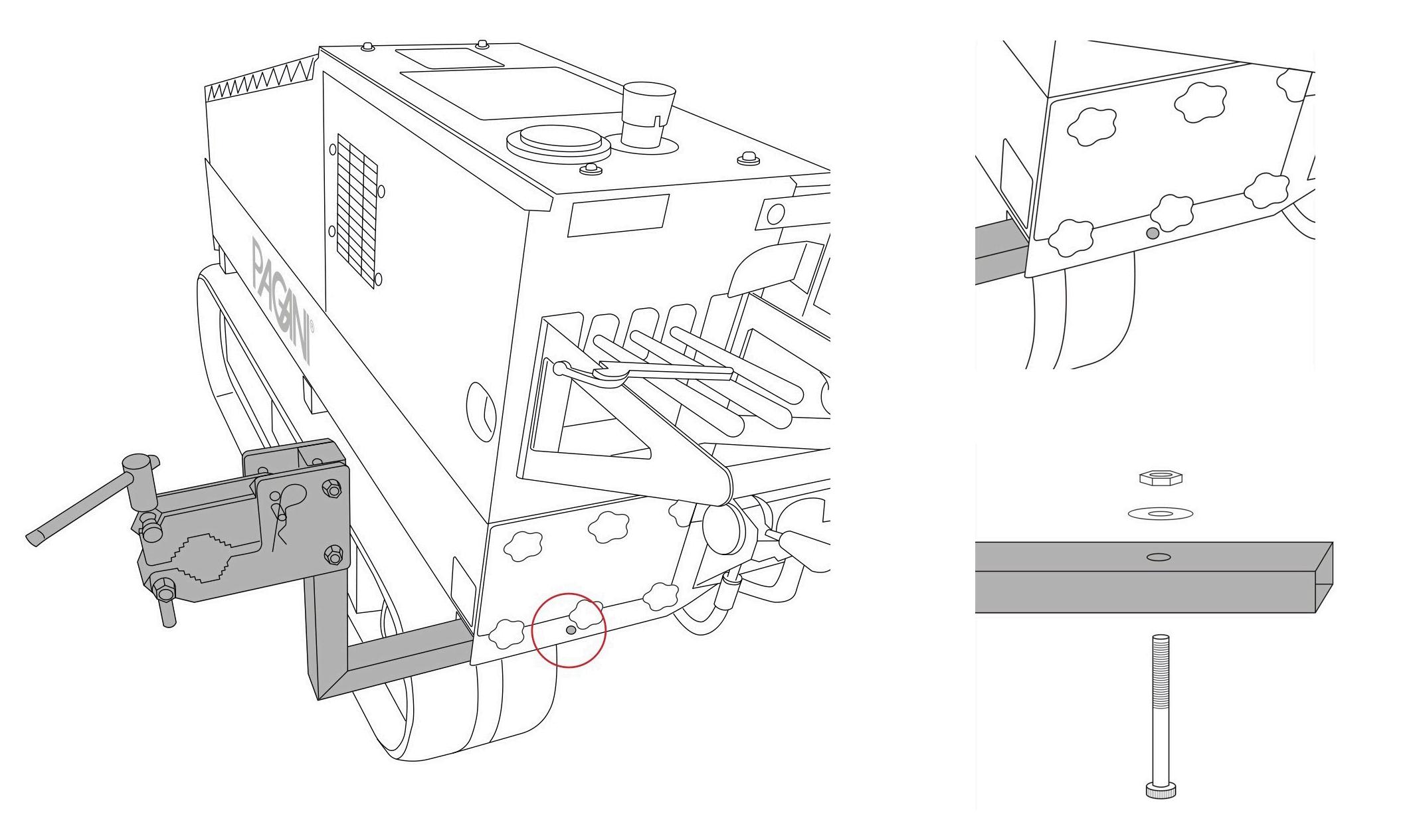 PAGANI®