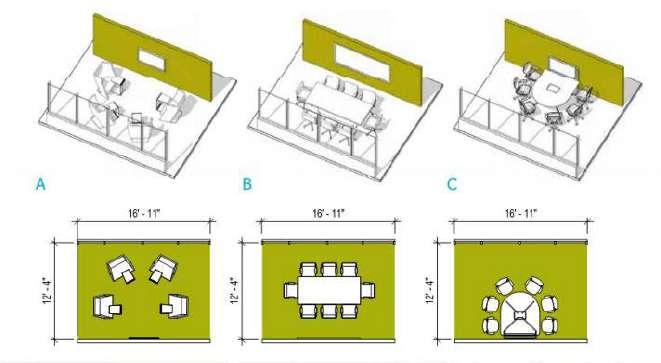 A

B

C

16' - 11"

12' - 4"

16' - 11"

12' - 4"

16' - 11"

12' - 4"