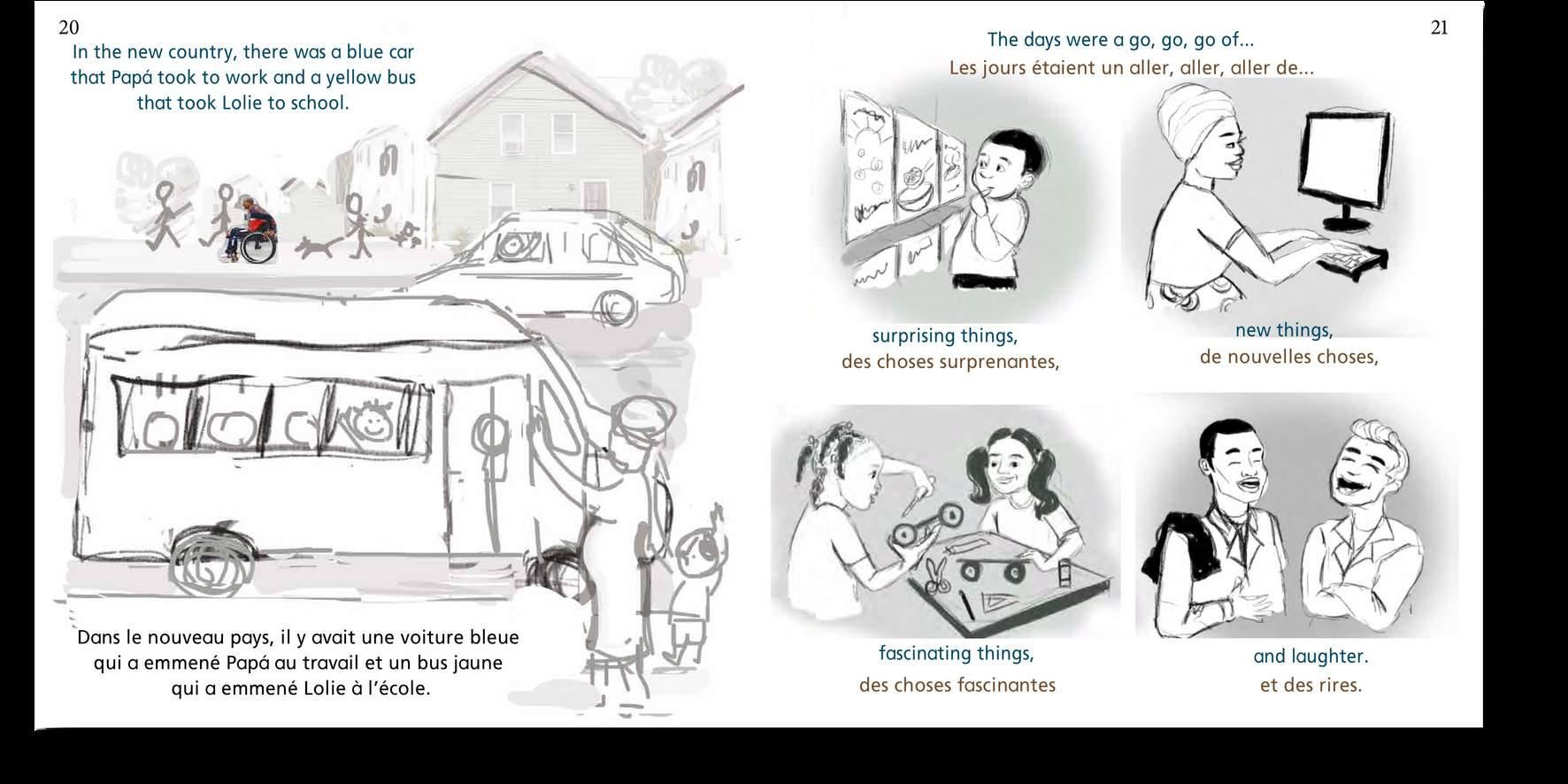 20

In the new country, there was a blue car that Papá took to work and a yellow bus that took Lolie to school.

Dans le nouveau pays, il y avait une voiture bleue qui a emmené Papá au travail et un bus jaune qui a emmené Lolie à l'école.

21

The days were a go, go, go of...
Les jours étaient un aller, aller, aller de...

surprising things,
des choses surprenantes,

new things,
de nouvelles choses,

fascinating things,
des choses fascinantes

and laughter.
et des rires.