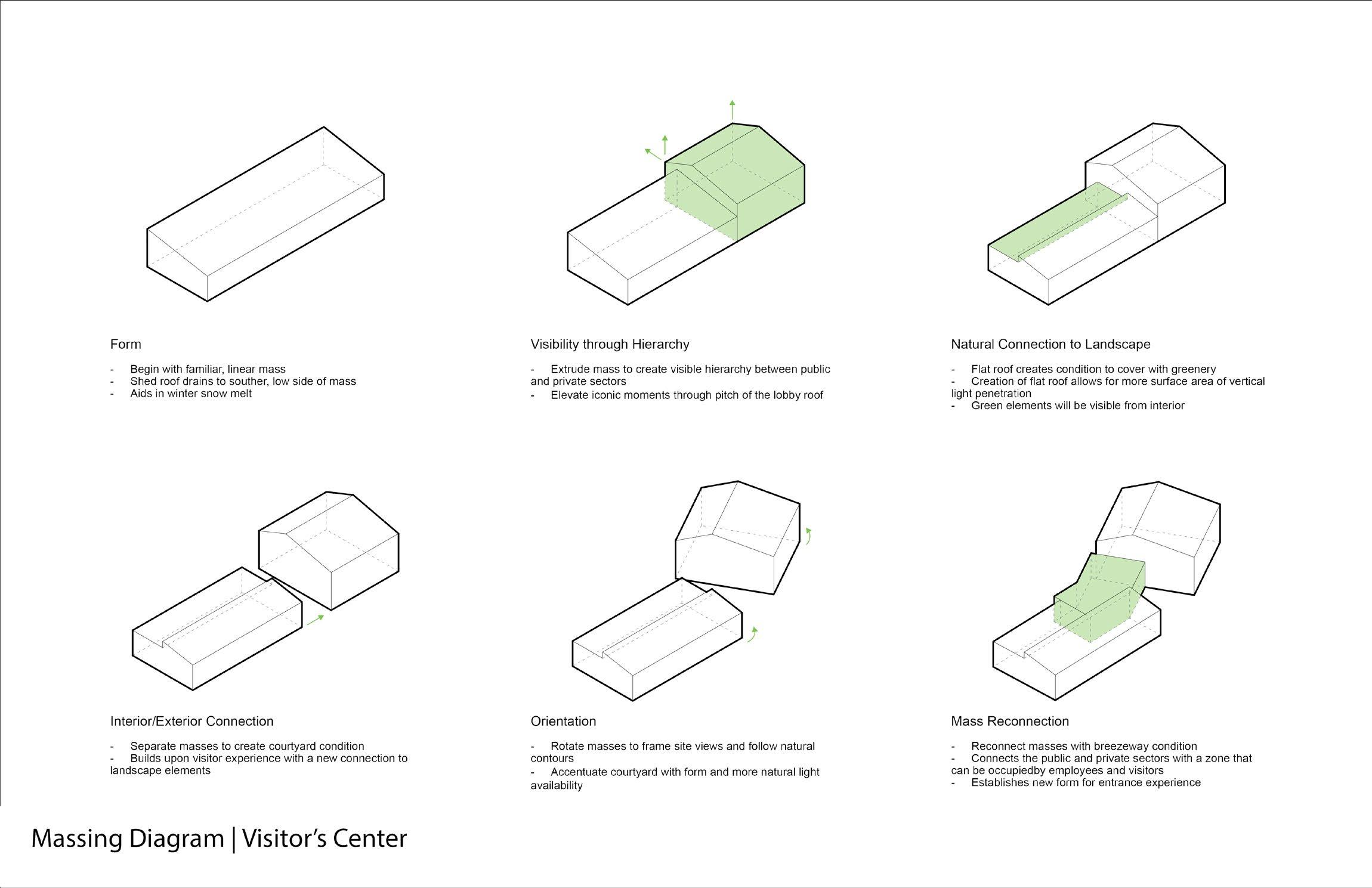 Form

- Begin with familiar, linear mass
- Shed roof drains to souther, low side of mass
- Aids in winter snow melt

Visibility through Hierarchy

- Extrude mass to create visible hierarchy between public and private sectors
- Elevate iconic moments through pitch of the lobby roof

Natural Connection to Landscape

- Flat roof creates condition to cover with greenery
- Creation of flat roof allows for more surface area of vertical light penetration
- Green elements will be visible from interior

Interior/Exterior Connection

- Separate masses to create courtyard condition
- Builds upon visitor experience with a new connection to landscape elements

Orientation

- Rotate masses to frame site views and follow natural contours
- Accentuate courtyard with form and more natural light availability

Mass Reconnection

- Reconnect masses with breezeway condition
- Connects the public and private sectors with a zone that can be occupiedby employees and visitors
- Establishes new form for entrance experience

Massing Diagram | Visitor's Center