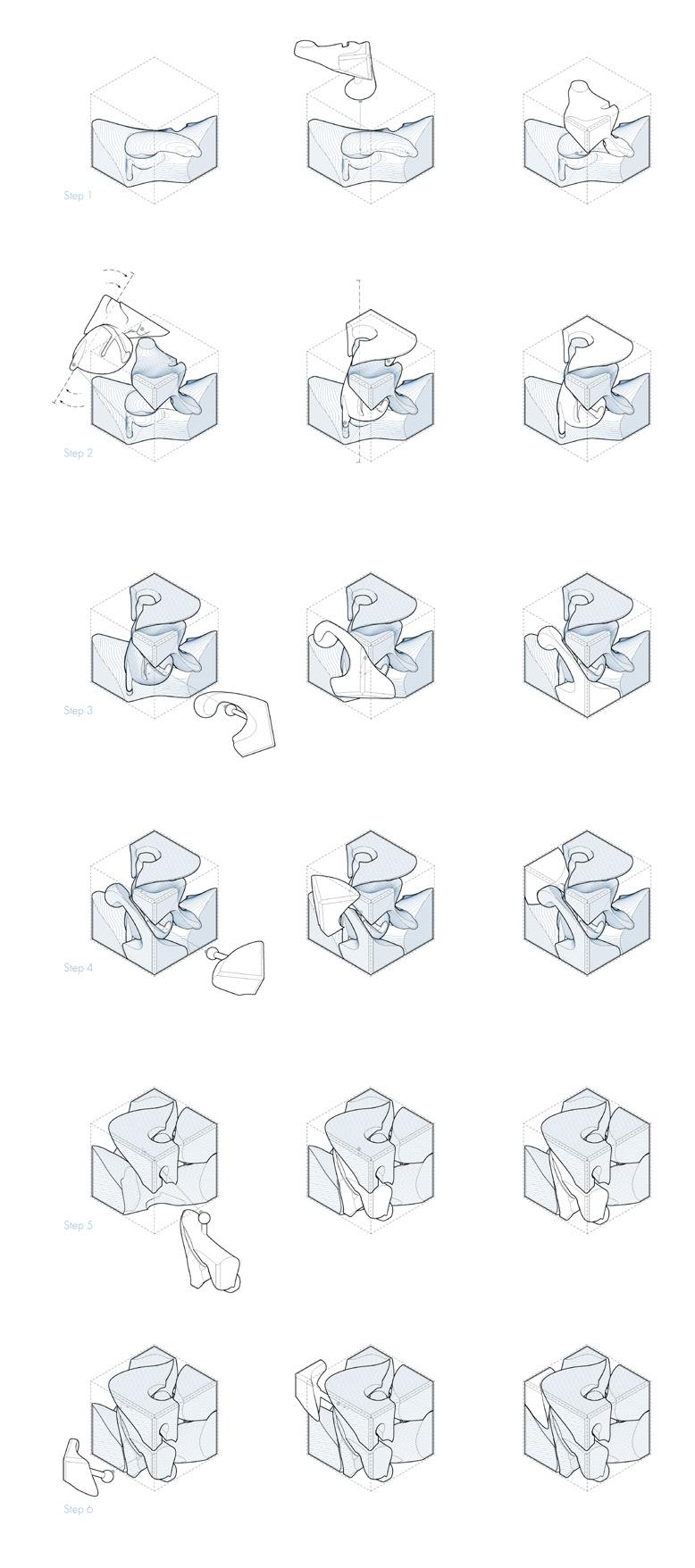 Step 1

Step 2

Step 3

Step 4

Step 5

Step 6