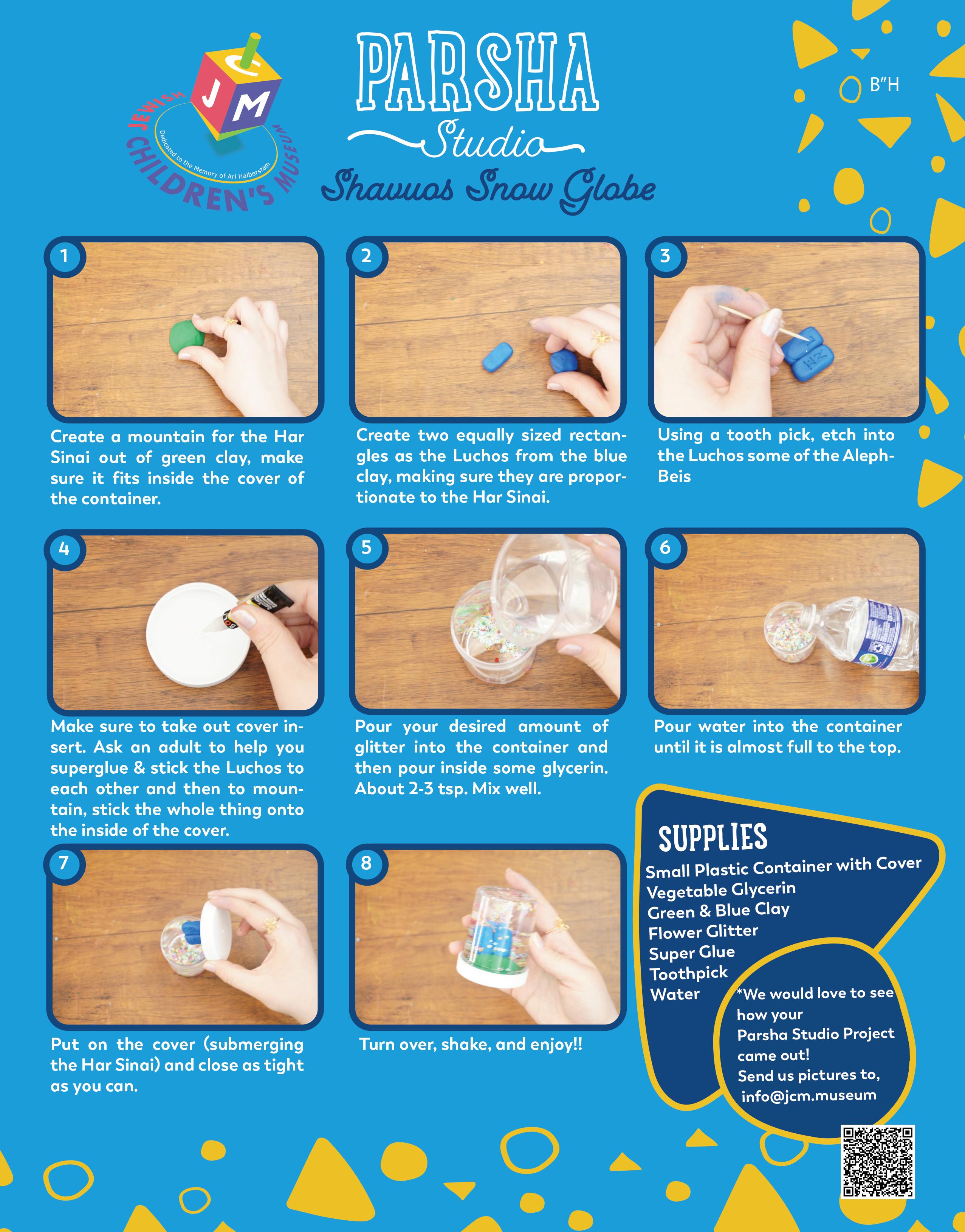 JCM
JEWISH CHILDREN'S MUSEUM
Dedicated to the Memory of Ari Halberstam

PARSHA
Studio
Shavuos Snow Globe

B"H

1
Create a mountain for the Har Sinai out of green clay, make sure it fits inside the cover of the container.

2
Create two equally sized rectangles as the Luchos from the blue clay, making sure they are proportionate to the Har Sinai.

3
Using a tooth pick, etch into the Luchos some of the Aleph-Beis

4
Make sure to take out cover insert. Ask an adult to help you superglue & stick the Luchos to each other and then to mountain, stick the whole thing onto the inside of the cover.

5
Pour your desired amount of glitter into the container and then pour inside some glycerin. About 2-3 tsp. Mix well.

6
Pour water into the container until it is almost full to the top.

7
Put on the cover (submerging the Har Sinai) and close as tight as you can.

8
Turn over, shake, and enjoy!!

SUPPLIES
Small Plastic Container with Cover
Vegetable Glycerin
Green & Blue Clay
Flower Glitter
Super Glue
Toothpick
Water

*We would love to see how your Parsha Studio Project came out!
Send us pictures to, info@jcm.museum