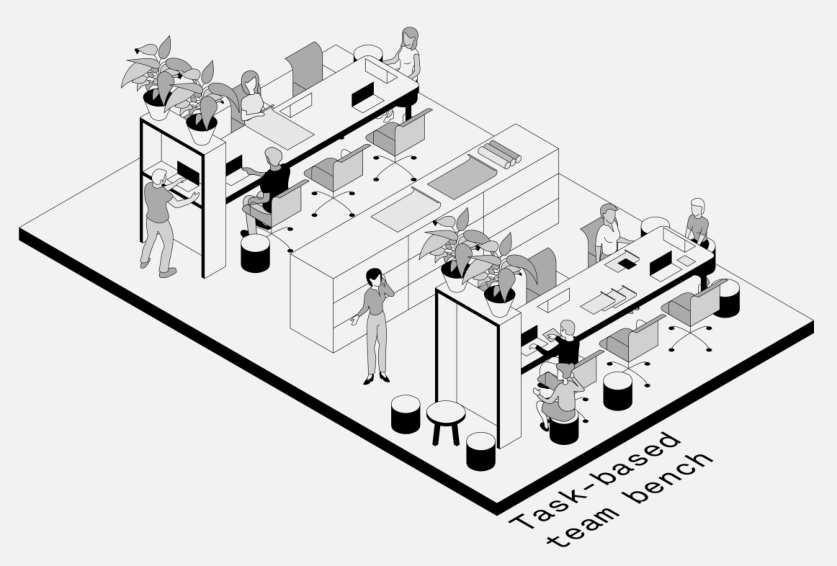 Task-based
team bench