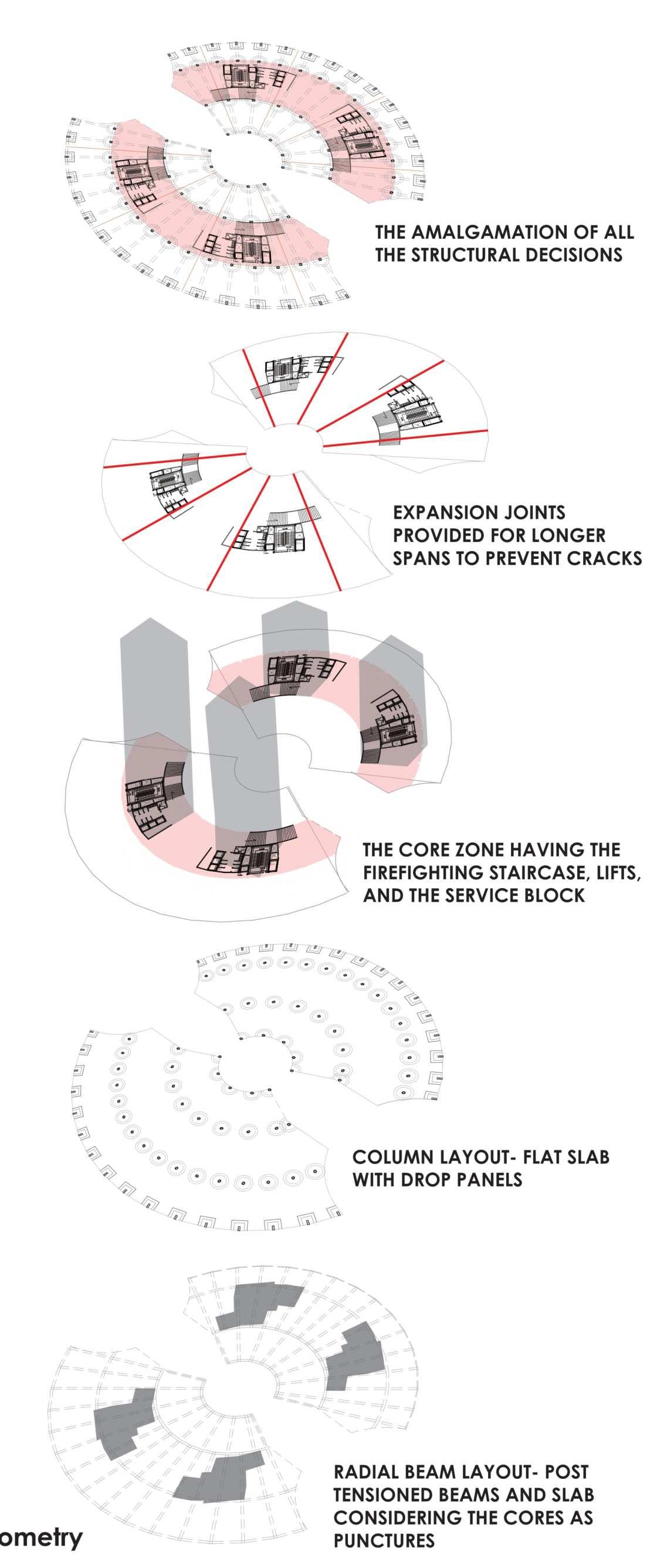 THE AMALGAMATION OF ALL THE STRUCTURAL DECISIONS

EXPANSION JOINTS PROVIDED FOR LONGER SPANS TO PREVENT CRACKS

THE CORE ZONE HAVING THE FIREFIGHTING STAIRCASE, LIFTS, AND THE SERVICE BLOCK

COLUMN LAYOUT- FLAT SLAB WITH DROP PANELS

RADIAL BEAM LAYOUT- POST TENSIONED BEAMS AND SLAB CONSIDERING THE CORES AS PUNCTURES

ometry