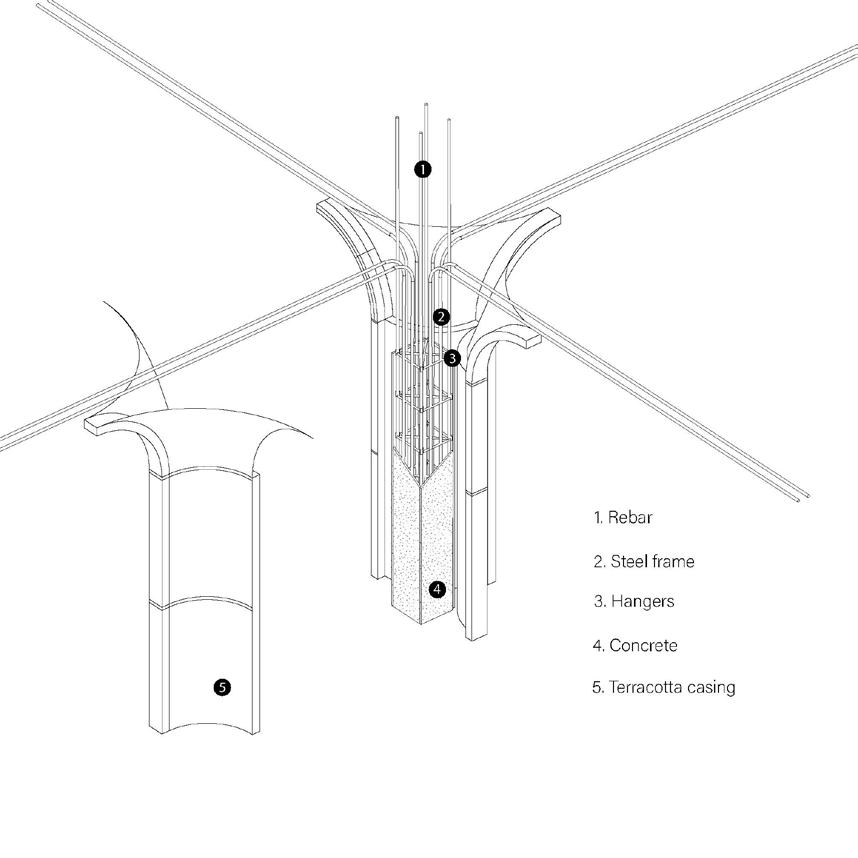 1

2

3

4

5

1. Rebar

2. Steel frame

3. Hangers

4. Concrete

5. Terracotta casing