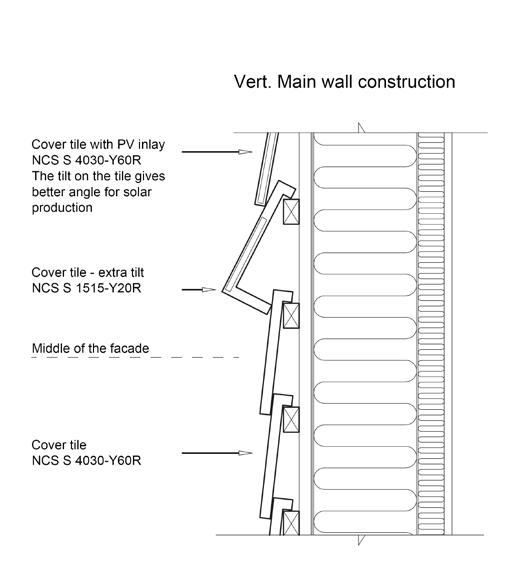 Vert. Main wall construction

Cover tile with PV inlay
NCS S 4030-Y60R
The tilt on the tile gives better angle for solar production

Cover tile - extra tilt
NCS S 1515-Y20R

Middle of the facade

Cover tile
NCS S 4030-Y60R