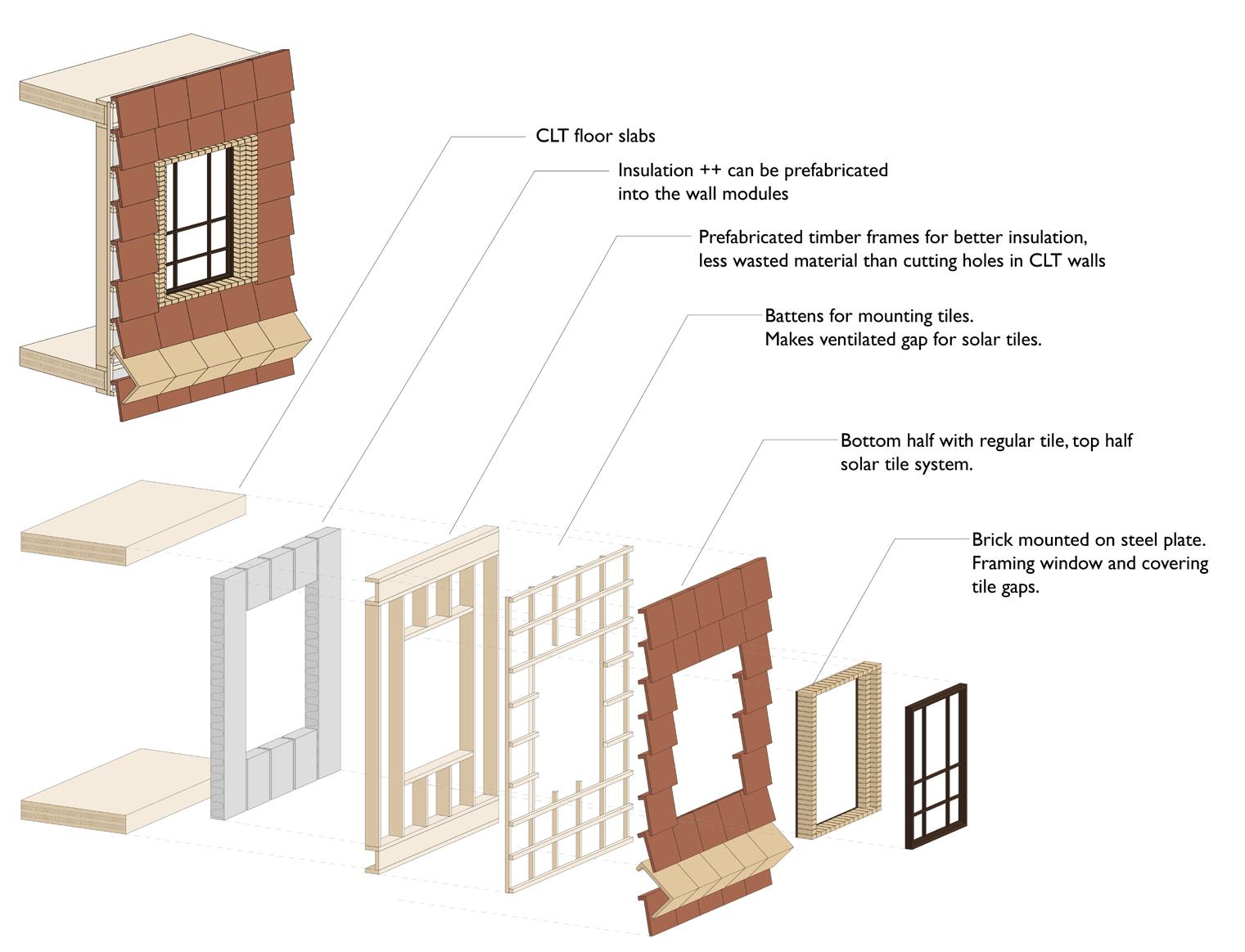 CLT floor slabs

Insulation ++ can be prefabricated into the wall modules

Prefabricated timber frames for better insulation, less wasted material than cutting holes in CLT walls

Battens for mounting tiles.
Makes ventilated gap for solar tiles.

Bottom half with regular tile, top half solar tile system.

Brick mounted on steel plate.
Framing window and covering tile gaps.