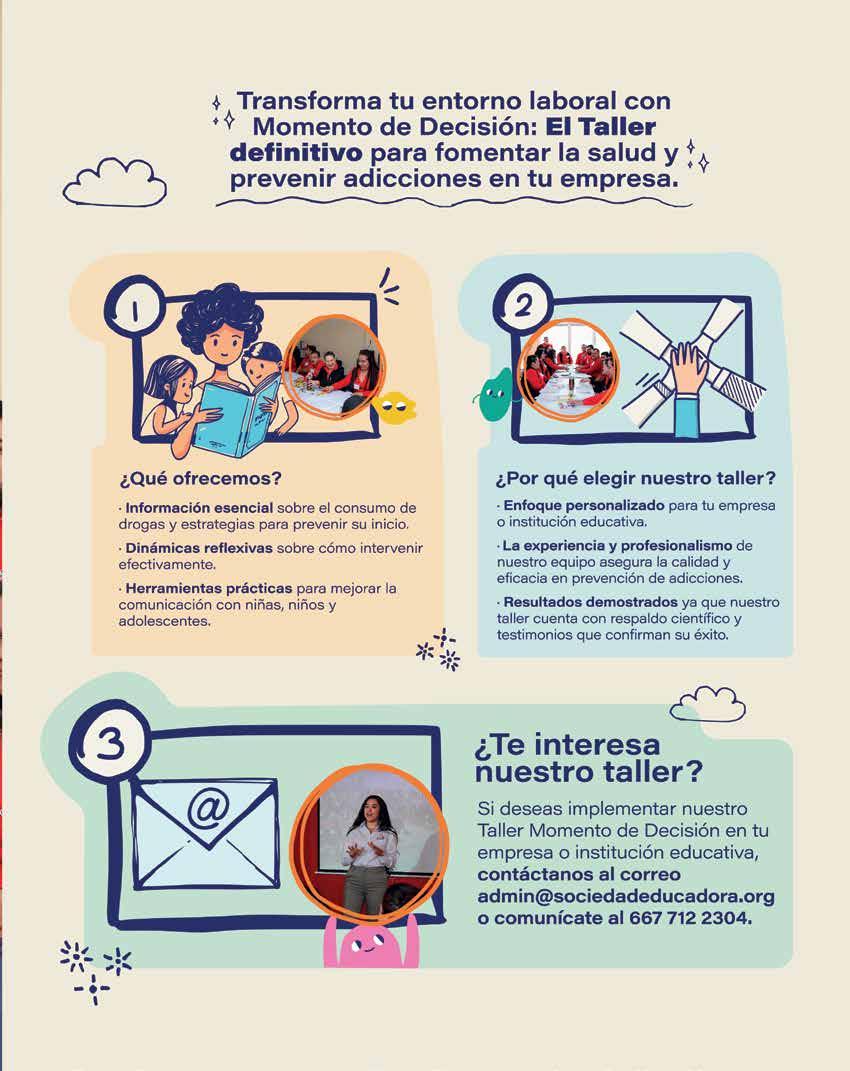 Transforma tu entorno laboral con Momento de Decisión: El Taller definitivo para fomentar la salud y prevenir adicciones en tu empresa.

1

¿Qué ofrecemos?

· Información esencial sobre el consumo de drogas y estrategias para prevenir su inicio.

· Dinámicas reflexivas sobre cómo intervenir efectivamente.

· Herramientas prácticas para mejorar la comunicación con niñas, niños y adolescentes.

2

¿Por qué elegir nuestro taller?

· Enfoque personalizado para tu empresa o institución educativa.

· La experiencia y profesionalismo de nuestro equipo asegura la calidad y eficacia en prevención de adicciones.

· Resultados demostrados ya que nuestro taller cuenta con respaldo científico y testimonios que confirman su éxito.

3

@

¿Te interesa nuestro taller?

Si deseas implementar nuestro Taller Momento de Decisión en tu empresa o institución educativa, contáctanos al correo admin@sociedadeducadora.org o comunícate al 667 712 2304.