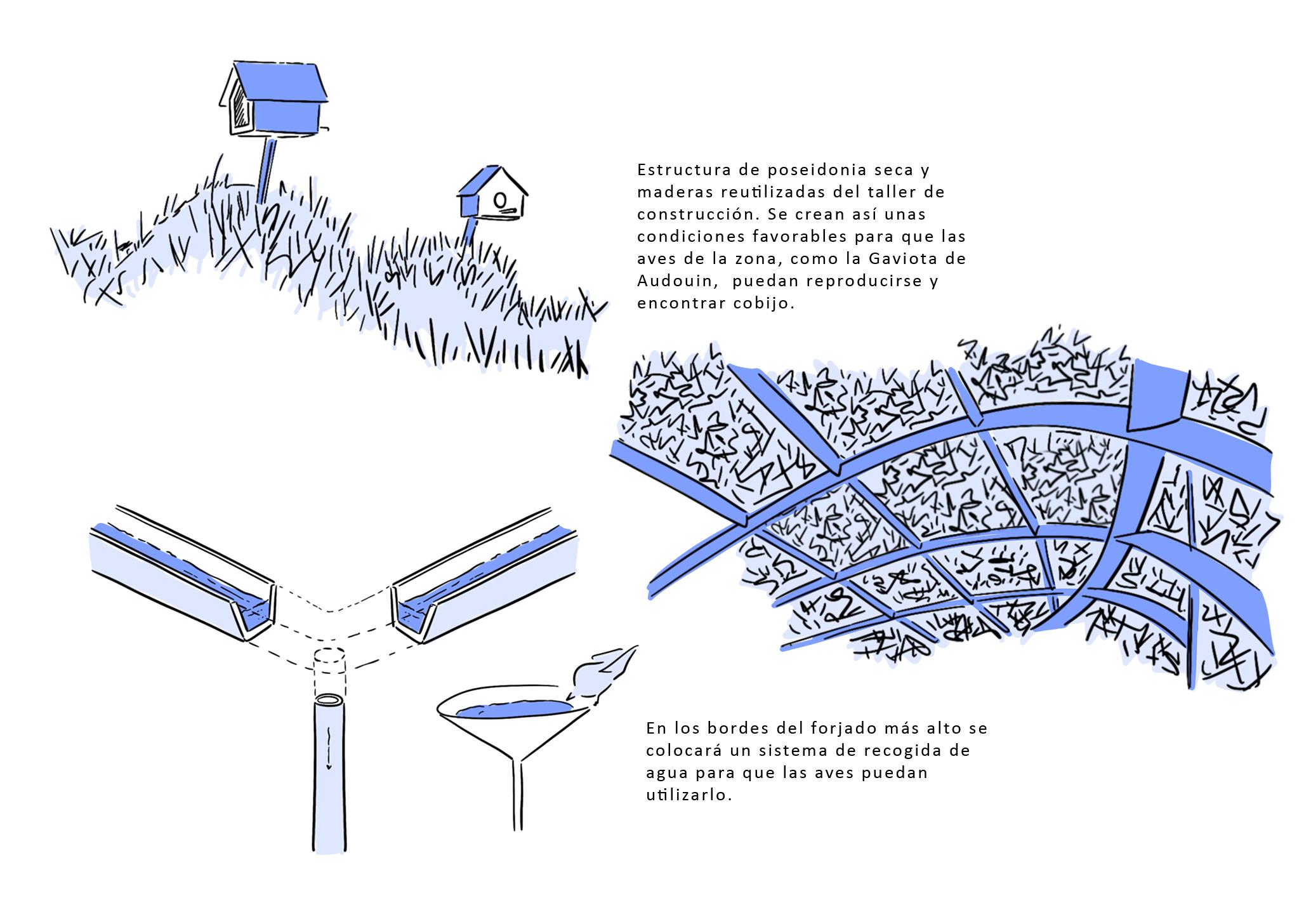 Estructura de poseidonia seca y maderas reutilizadas del taller de construcción. Se crean así unas condiciones favorables para que las aves de la zona, como la Gaviota de Audouin, puedan reproducirse y encontrar cobijo.

En los bordes del forjado más alto se colocará un sistema de recogida de agua para que las aves puedan utilizarlo.