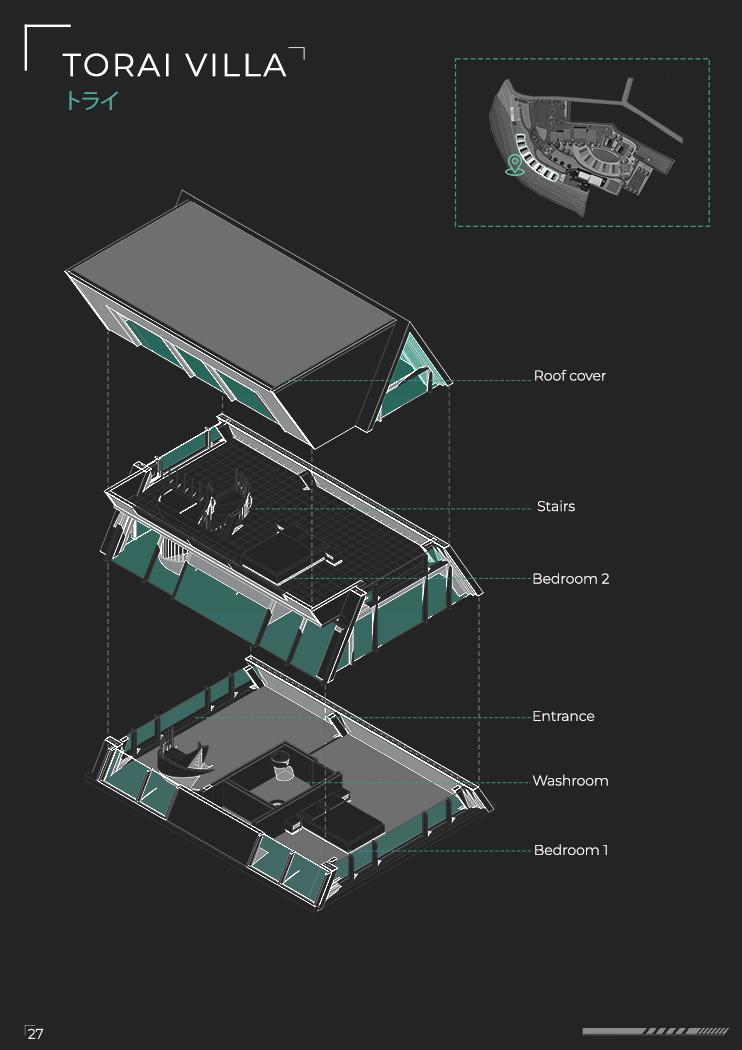 TORAI VILLA
トライ

Roof cover

Stairs

Bedroom 2

Entrance

Washroom

Bedroom 1

27