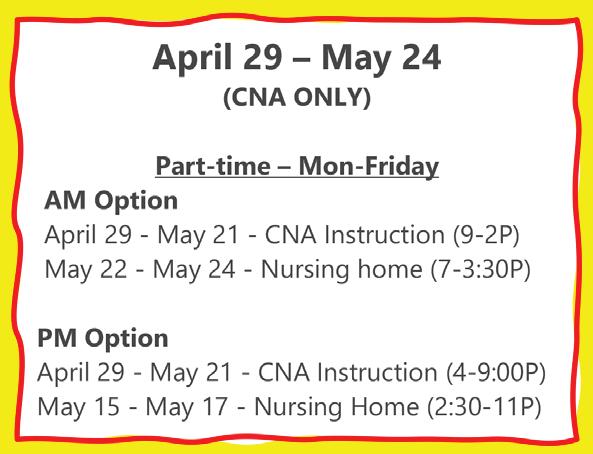 April 29 – May 24
(CNA ONLY)

Part-time – Mon-Friday

AM Option
April 29 - May 21 - CNA Instruction (9-2P)
May 22 - May 24 - Nursing home (7-3:30P)

PM Option
April 29 - May 21 - CNA Instruction (4-9:00P)
May 15 - May 17 - Nursing Home (2:30-11P)