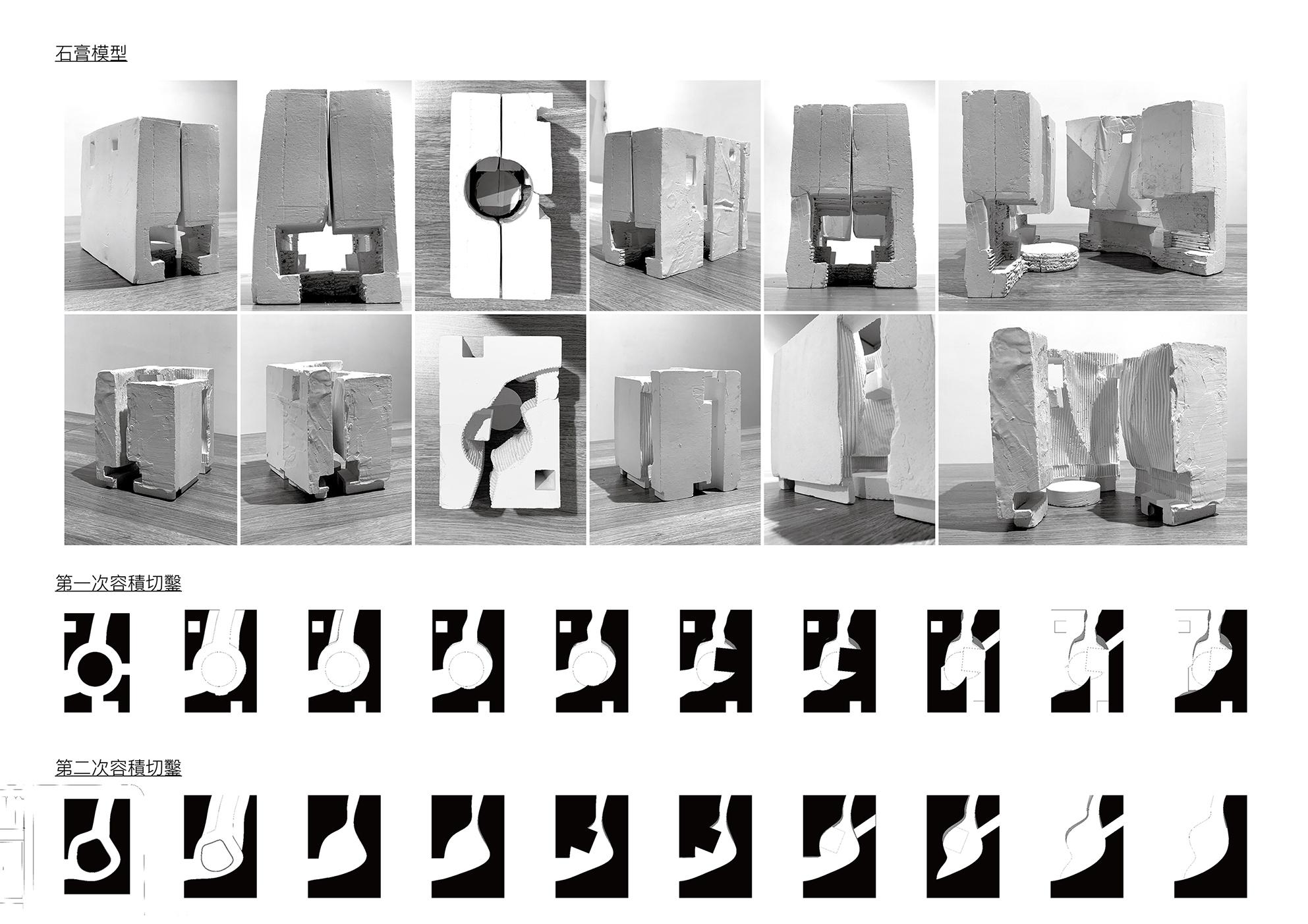 石膏模型

第一次容積切鑿

第二次容積切鑿