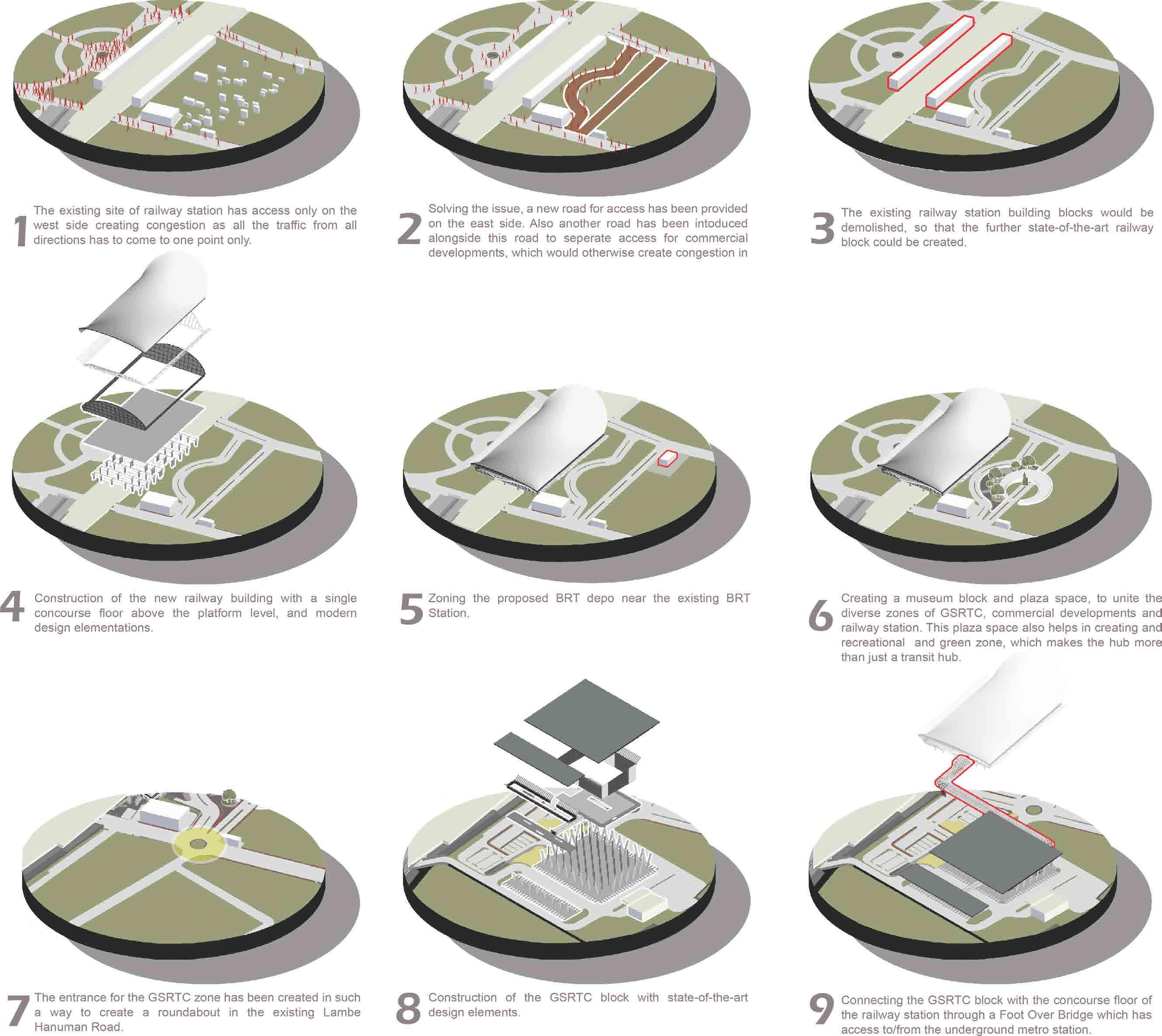 1 The existing site of railway station has access only on the west side creating congestion as all the traffic from all directions has to come to one point only.

2 Solving the issue, a new road for access has been provided on the east side. Also another road has been intoduced alongside this road to seperate access for commercial developments, which would otherwise create congestion in

3 The existing railway station building blocks would be demolished, so that the further state-of-the-art railway block could be created.

4 Construction of the new railway building with a single concourse floor above the platform level, and modern design elementations.

5 Zoning the proposed BRT depo near the existing BRT Station.

6 Creating a museum block and plaza space, to unite the diverse zones of GSRTC, commercial developments and railway station. This plaza space also helps in creating and recreational and green zone, which makes the hub more than just a transit hub.

7 The entrance for the GSRTC zone has been created in such a way to create a roundabout in the existing Lambe Hanuman Road.

8 Construction of the GSRTC block with state-of-the-art design elements.

9 Connecting the GSRTC block with the concourse floor of the railway station through a Foot Over Bridge which has access to/from the underground metro station.