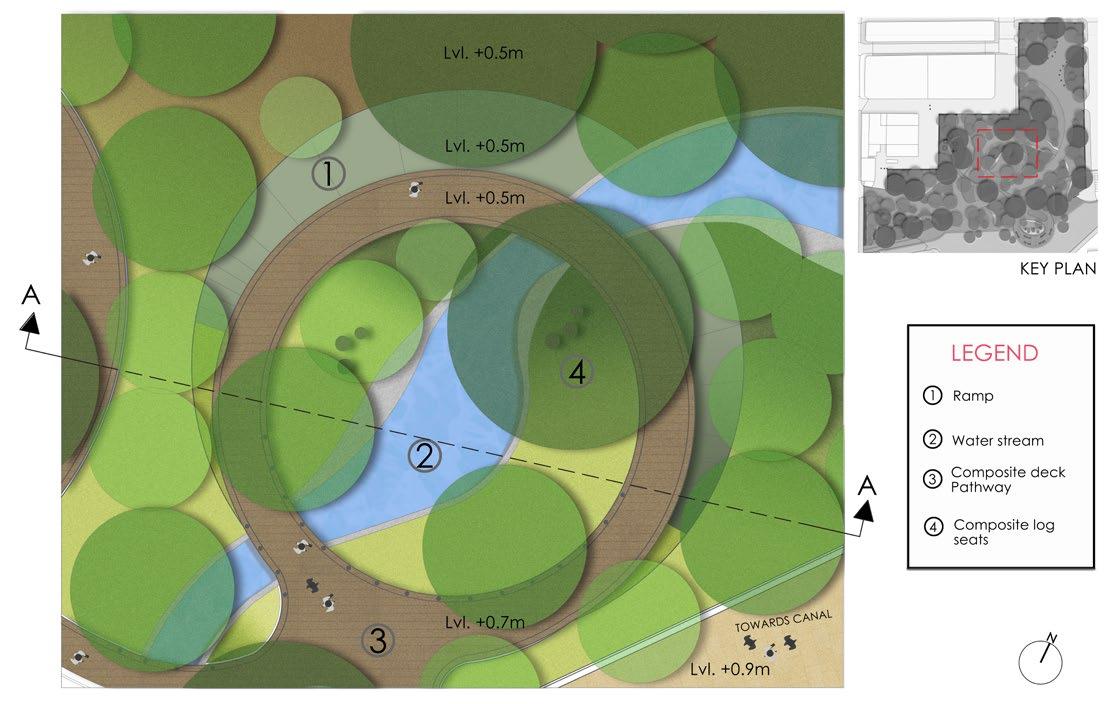 Lvl. +0.5m

Lvl. +0.5m

1

Lvl. +0.5m

A

4

2

A

Lvl. +0.7m

3

TOWARDS CANAL

Lvl. +0.9m

KEY PLAN

LEGEND

1 Ramp

2 Water stream

3 Composite deck Pathway

4 Composite log seats

N