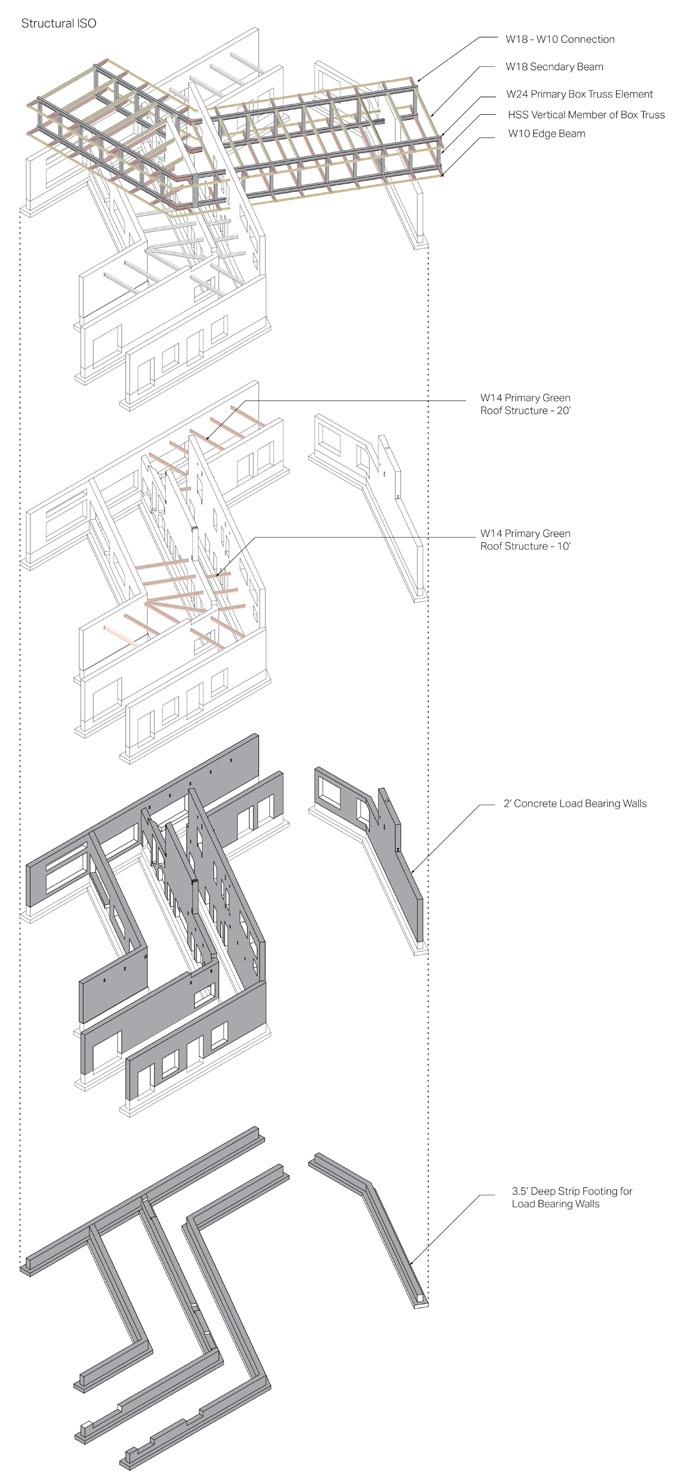 Structural ISO

W18 - W10 Connection

W18 Secndary Beam

W24 Primary Box Truss Element

HSS Vertical Member of Box Truss

W10 Edge Beam

W14 Primary Green Roof Structure - 20'

W14 Primary Green Roof Structure - 10'

2' Concrete Load Bearing Walls

3.5' Deep Strip Footing for Load Bearing Walls