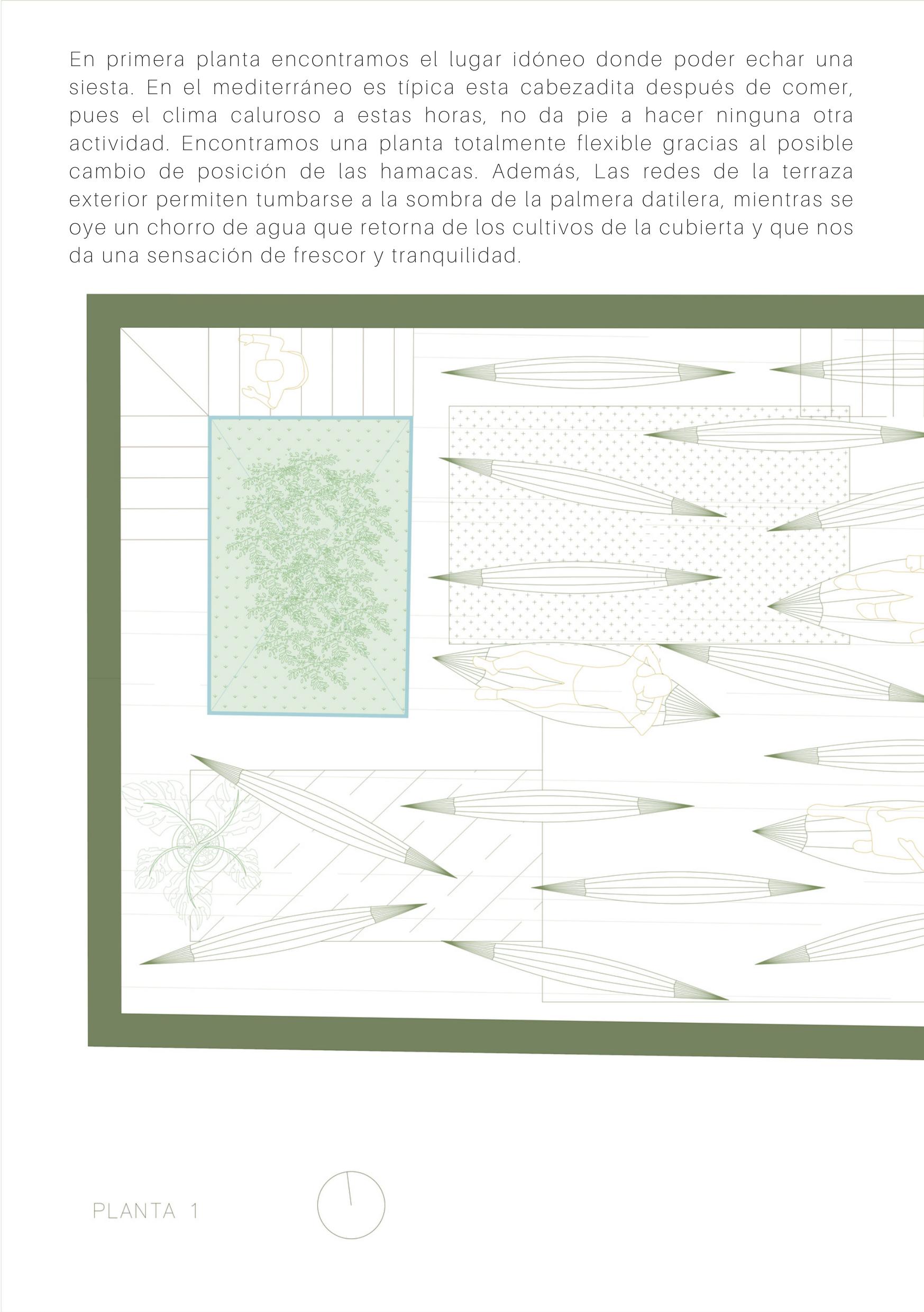 En primera planta encontramos el lugar idóneo donde poder echar una siesta. En el mediterráneo es típica esta cabezadita después de comer, pues el clima caluroso a estas horas, no da pie a hacer ninguna otra actividad. Encontramos una planta totalmente flexible gracias al posible cambio de posición de las hamacas. Además, Las redes de la terraza exterior permiten tumbarse a la sombra de la palmera datilera, mientras se oye un chorro de agua que retorna de los cultivos de la cubierta y que nos da una sensación de frescor y tranquilidad.

PLANTA 1