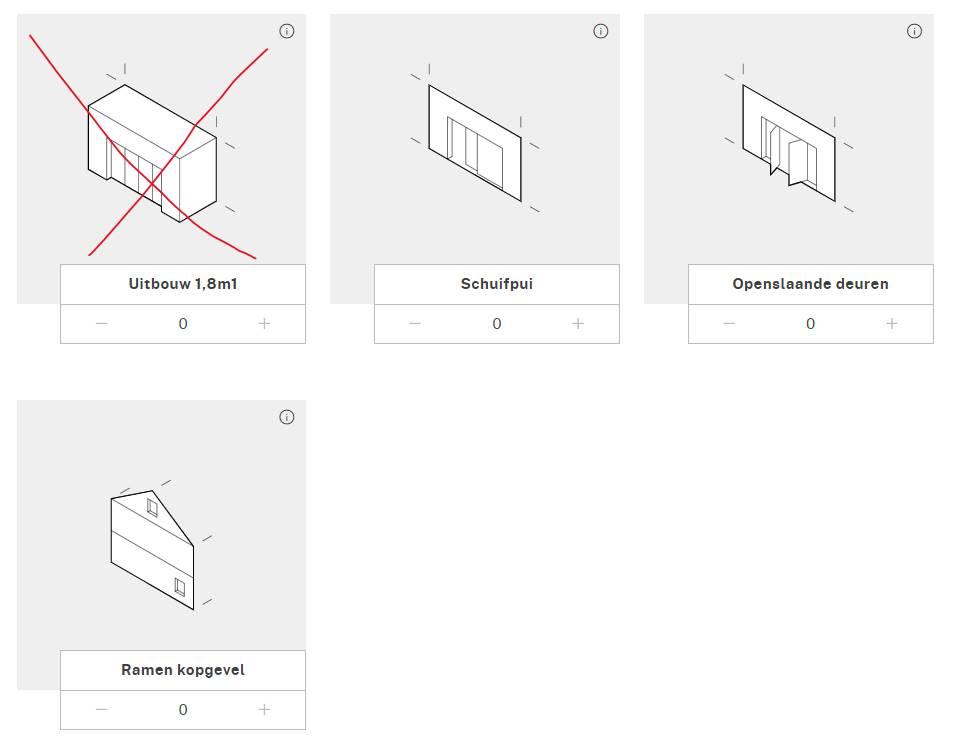 Uitbouw 1,8m1
− 0 +

Schuifpui
− 0 +

Openslaande deuren
− 0 +

Ramen kopgevel
− 0 +