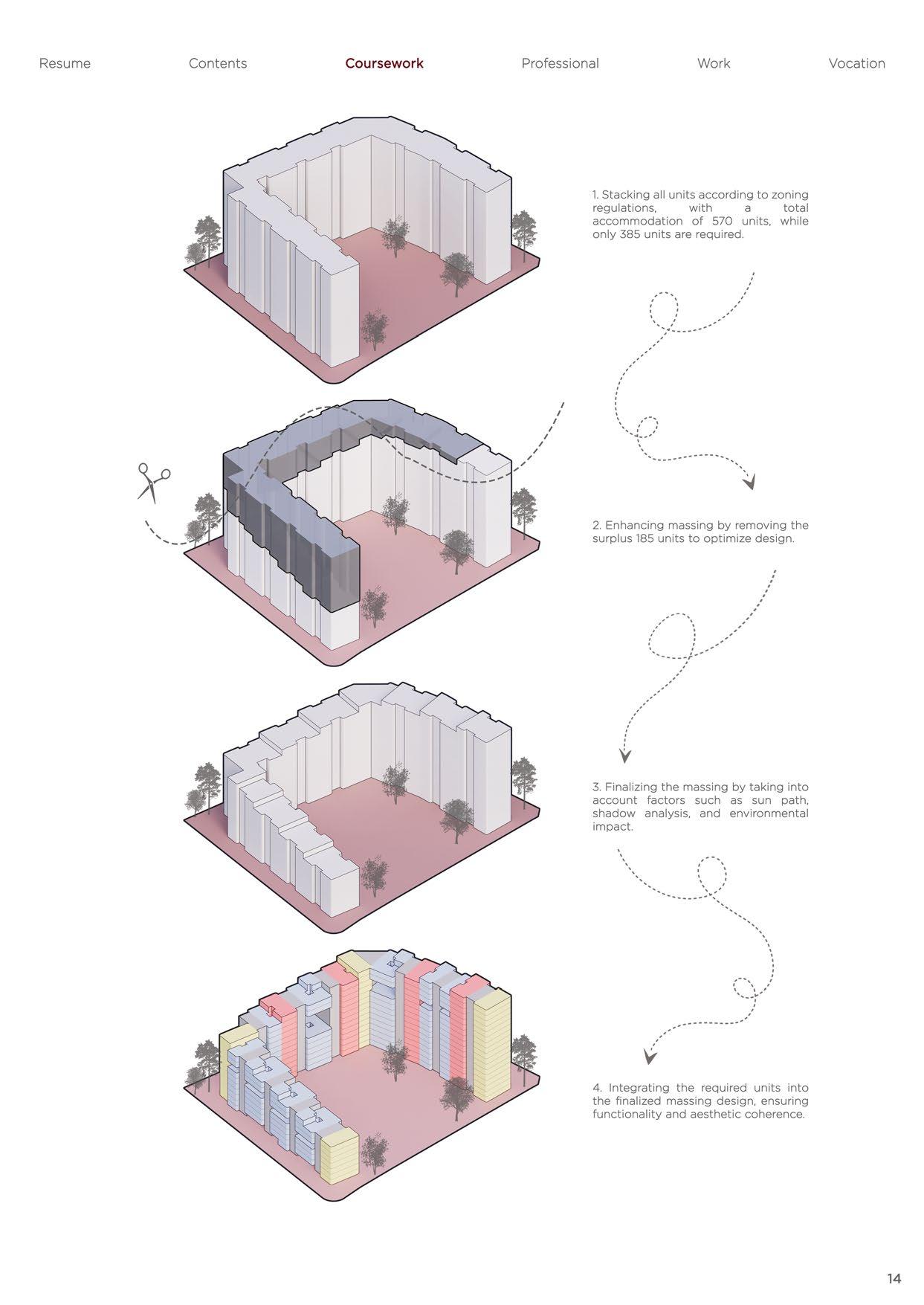 Resume Contents Coursework Professional Work Vocation

1. Stacking all units according to zoning regulations, with a total accommodation of 570 units, while only 385 units are required.

2. Enhancing massing by removing the surplus 185 units to optimize design.

3. Finalizing the massing by taking into account factors such as sun path, shadow analysis, and environmental impact.

4. Integrating the required units into the finalized massing design, ensuring functionality and aesthetic coherence.

14