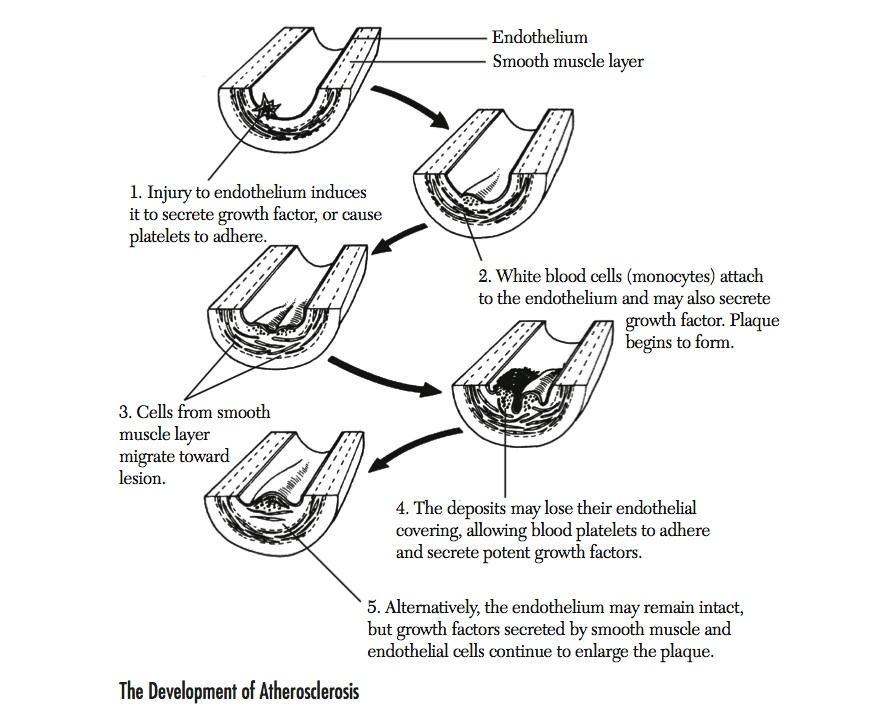 Endothelium
Smooth muscle layer

1. Injury to endothelium induces it to secrete growth factor, or cause platelets to adhere.

2. White blood cells (monocytes) attach to the endothelium and may also secrete growth factor. Plaque begins to form.

3. Cells from smooth muscle layer migrate toward lesion.

4. The deposits may lose their endothelial covering, allowing blood platelets to adhere and secrete potent growth factors.

5. Alternatively, the endothelium may remain intact, but growth factors secreted by smooth muscle and endothelial cells continue to enlarge the plaque.

The Development of Atherosclerosis