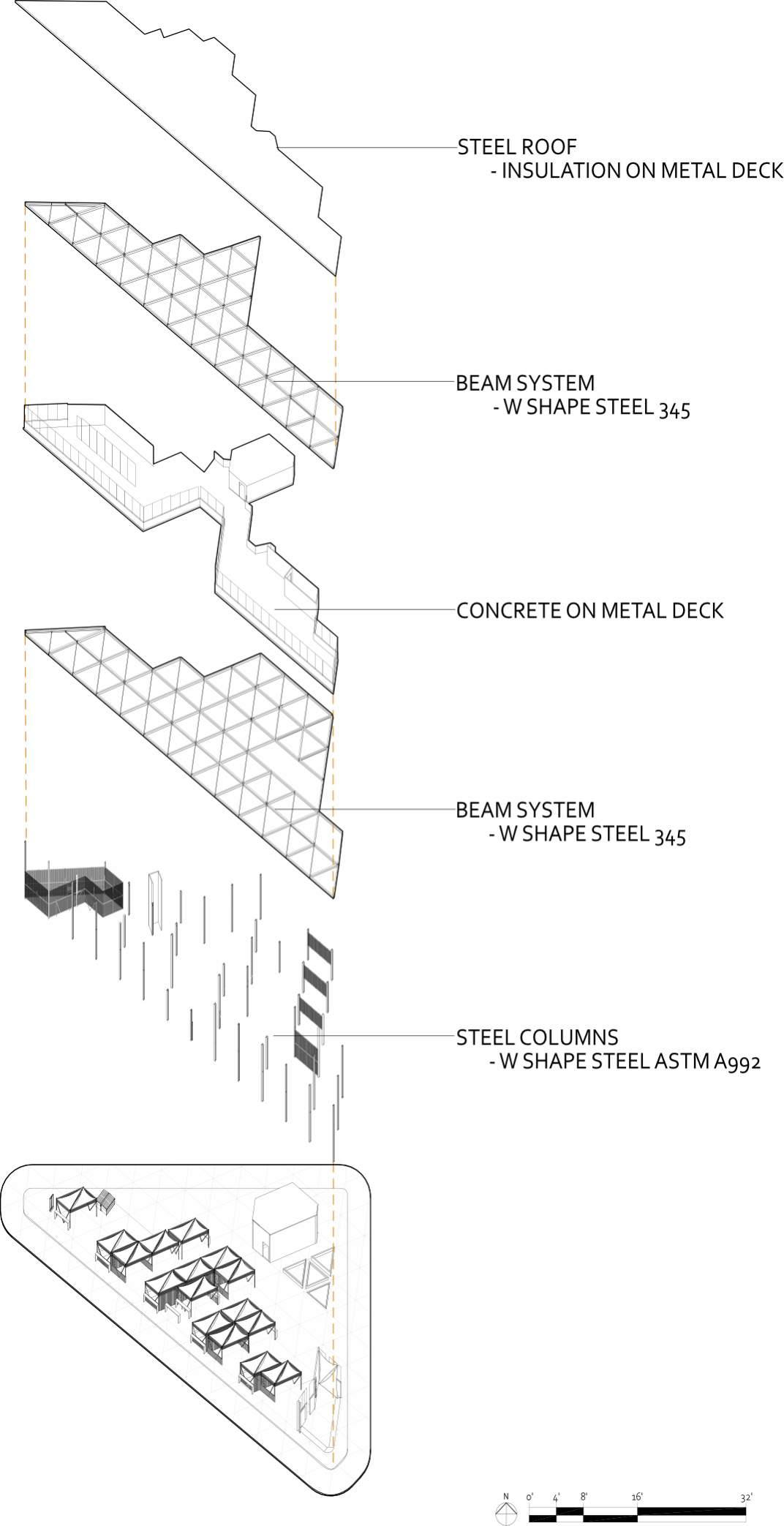 STEEL ROOF
- INSULATION ON METAL DECK

BEAM SYSTEM
- W SHAPE STEEL 345

CONCRETE ON METAL DECK

BEAM SYSTEM
- W SHAPE STEEL 345

STEEL COLUMNS
- W SHAPE STEEL ASTM A992

N

0' 4' 8' 16' 32'