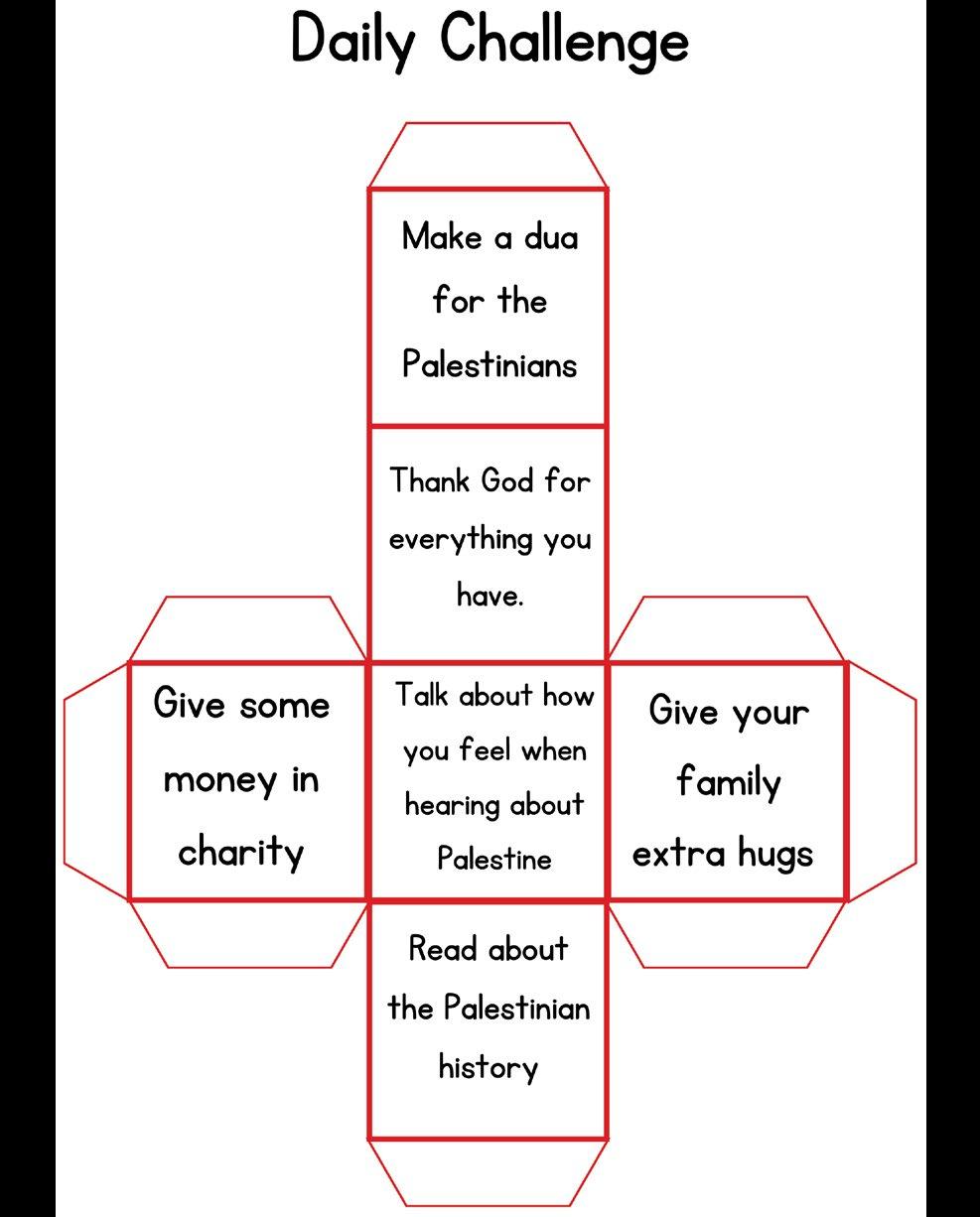 Daily Challenge

Make a dua for the Palestinians

Thank God for everything you have.

Give some money in charity

Talk about how you feel when hearing about Palestine

Give your family extra hugs

Read about the Palestinian history