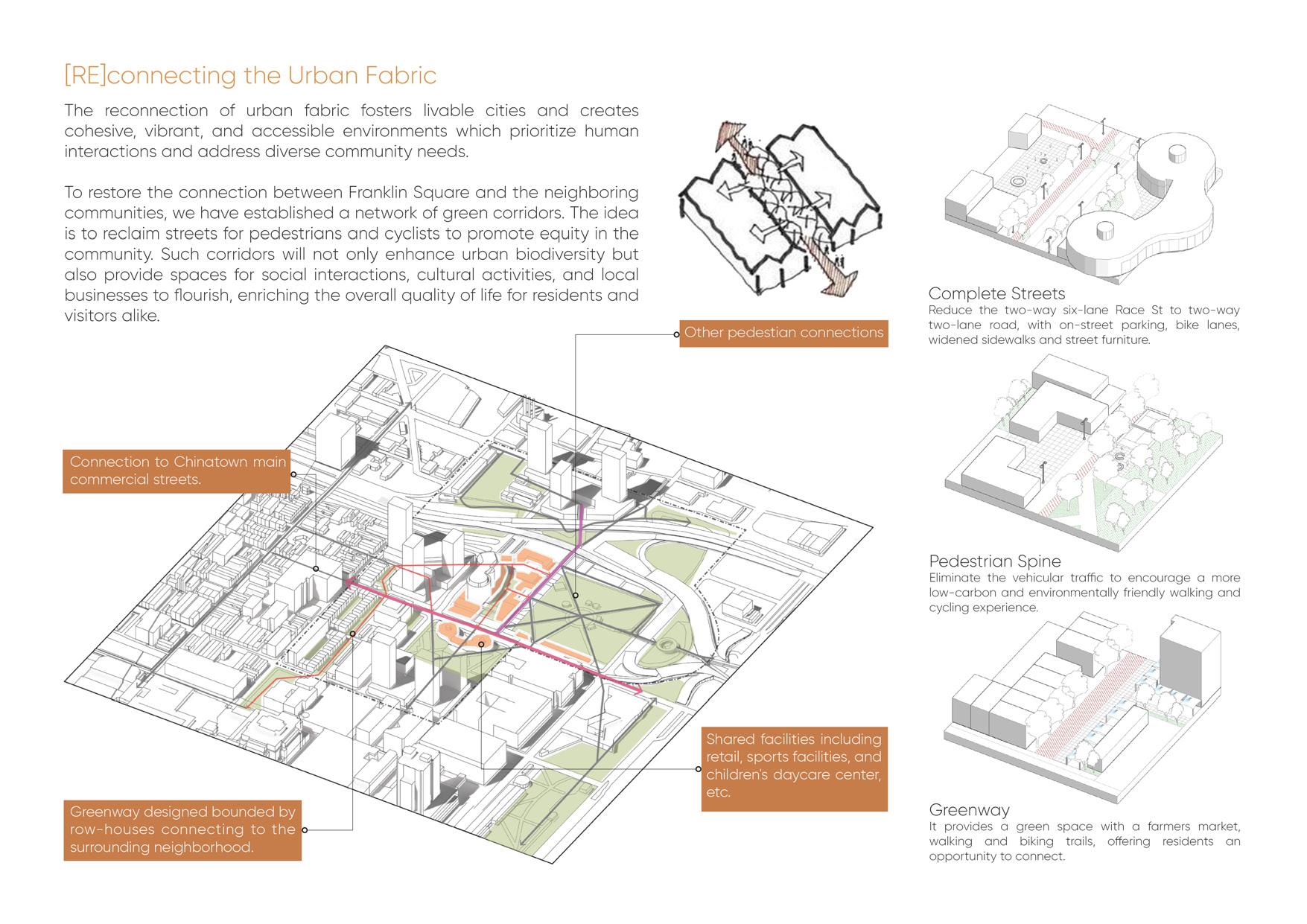 [RE]connecting the Urban Fabric

The reconnection of urban fabric fosters livable cities and creates cohesive, vibrant, and accessible environments which prioritize human interactions and address diverse community needs.

To restore the connection between Franklin Square and the neighboring communities, we have established a network of green corridors. The idea is to reclaim streets for pedestrians and cyclists to promote equity in the community. Such corridors will not only enhance urban biodiversity but also provide spaces for social interactions, cultural activities, and local businesses to flourish, enriching the overall quality of life for residents and visitors alike.

Other pedestian connections

Connection to Chinatown main commercial streets.

Shared facilities including retail, sports facilities, and children's daycare center, etc.

Greenway designed bounded by row-houses connecting to the surrounding neighborhood.

Complete Streets
Reduce the two-way six-lane Race St to two-way two-lane road, with on-street parking, bike lanes, widened sidewalks and street furniture.

Pedestrian Spine
Eliminate the vehicular traffic to encourage a more low-carbon and environmentally friendly walking and cycling experience.

Greenway
It provides a green space with a farmers market, walking and biking trails, offering residents an opportunity to connect.