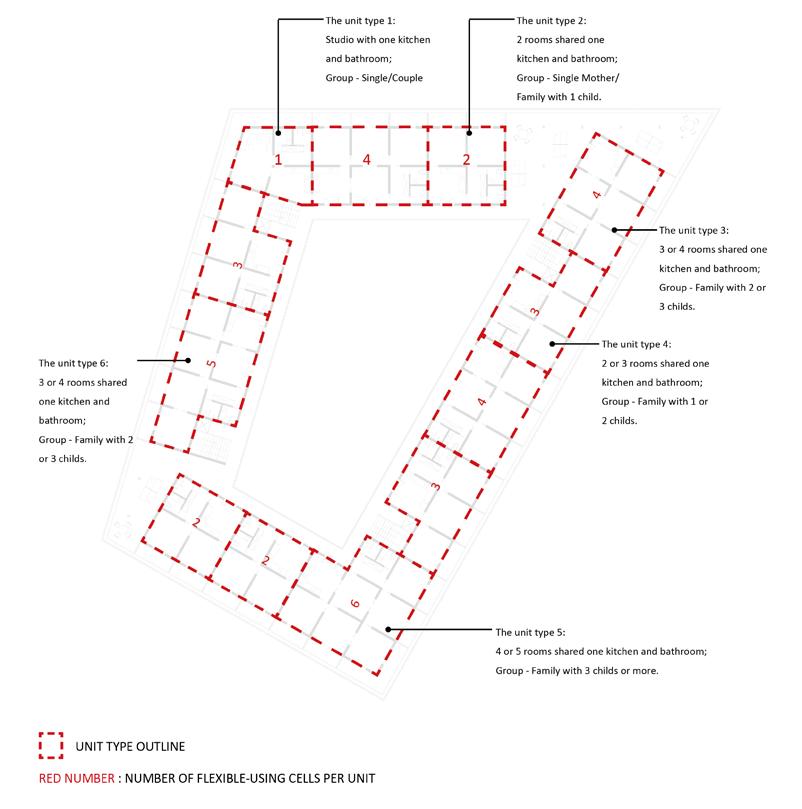 The unit type 1:
Studio with one kitchen and bathroom;
Group - Single/Couple

The unit type 2:
2 rooms shared one kitchen and bathroom;
Group - Single Mother/ Family with 1 child.

1 4 2

4

The unit type 3:
3 or 4 rooms shared one kitchen and bathroom;
Group - Family with 2 or 3 childs.

3

3

The unit type 4:
2 or 3 rooms shared one kitchen and bathroom;
Group - Family with 1 or 2 childs.

The unit type 6:
3 or 4 rooms shared one kitchen and bathroom;
Group - Family with 2 or 3 childs.

5

4

3

2

2

6

The unit type 5:
4 or 5 rooms shared one kitchen and bathroom;
Group - Family with 3 childs or more.

UNIT TYPE OUTLINE

RED NUMBER : NUMBER OF FLEXIBLE-USING CELLS PER UNIT