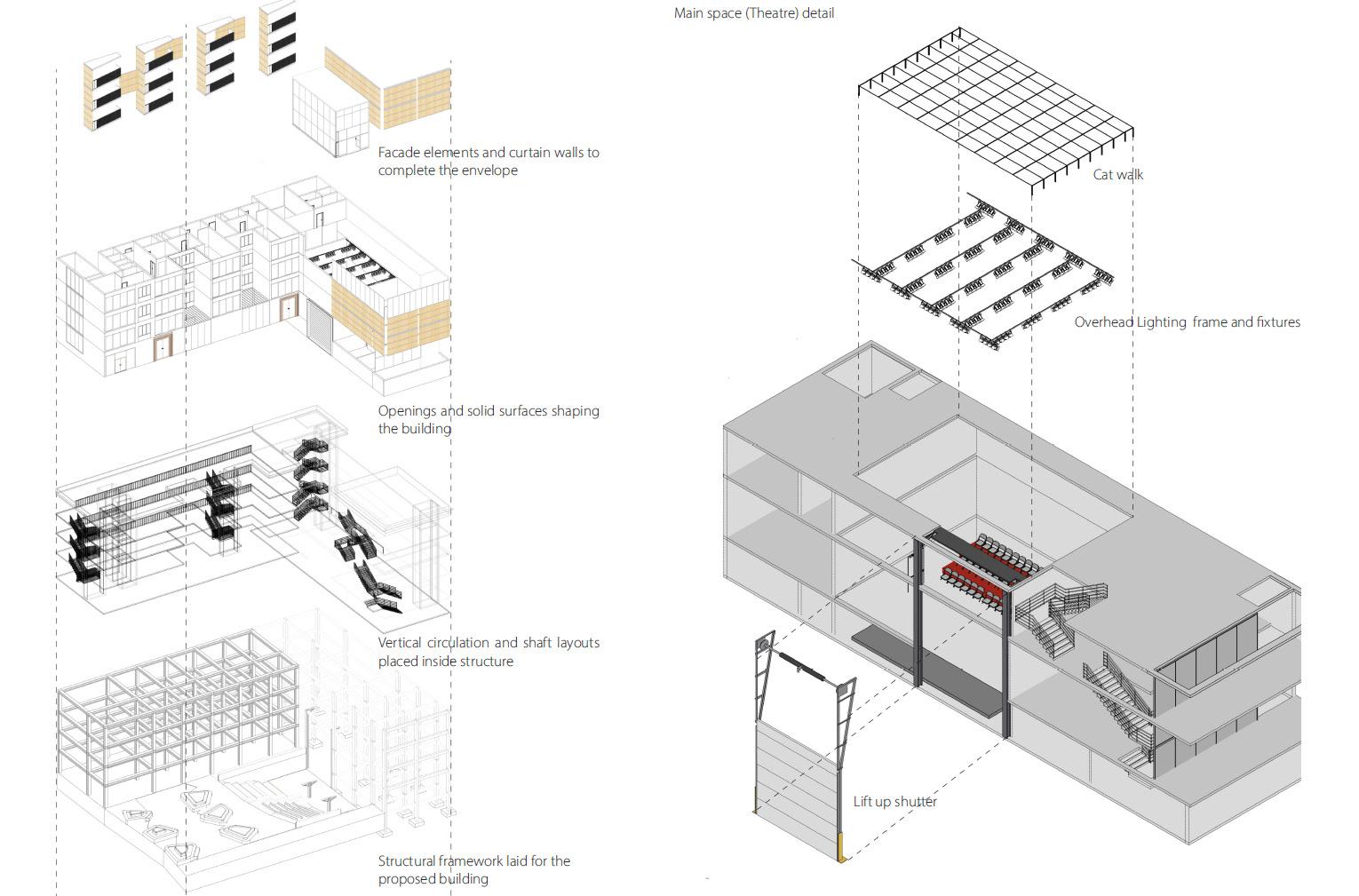 Facade elements and curtain walls to complete the envelope

Openings and solid surfaces shaping the building

Vertical circulation and shaft layouts placed inside structure

Structural framework laid for the proposed building

Main space (Theatre) detail

Cat walk

Overhead Lighting frame and fixtures

Lift up shutter