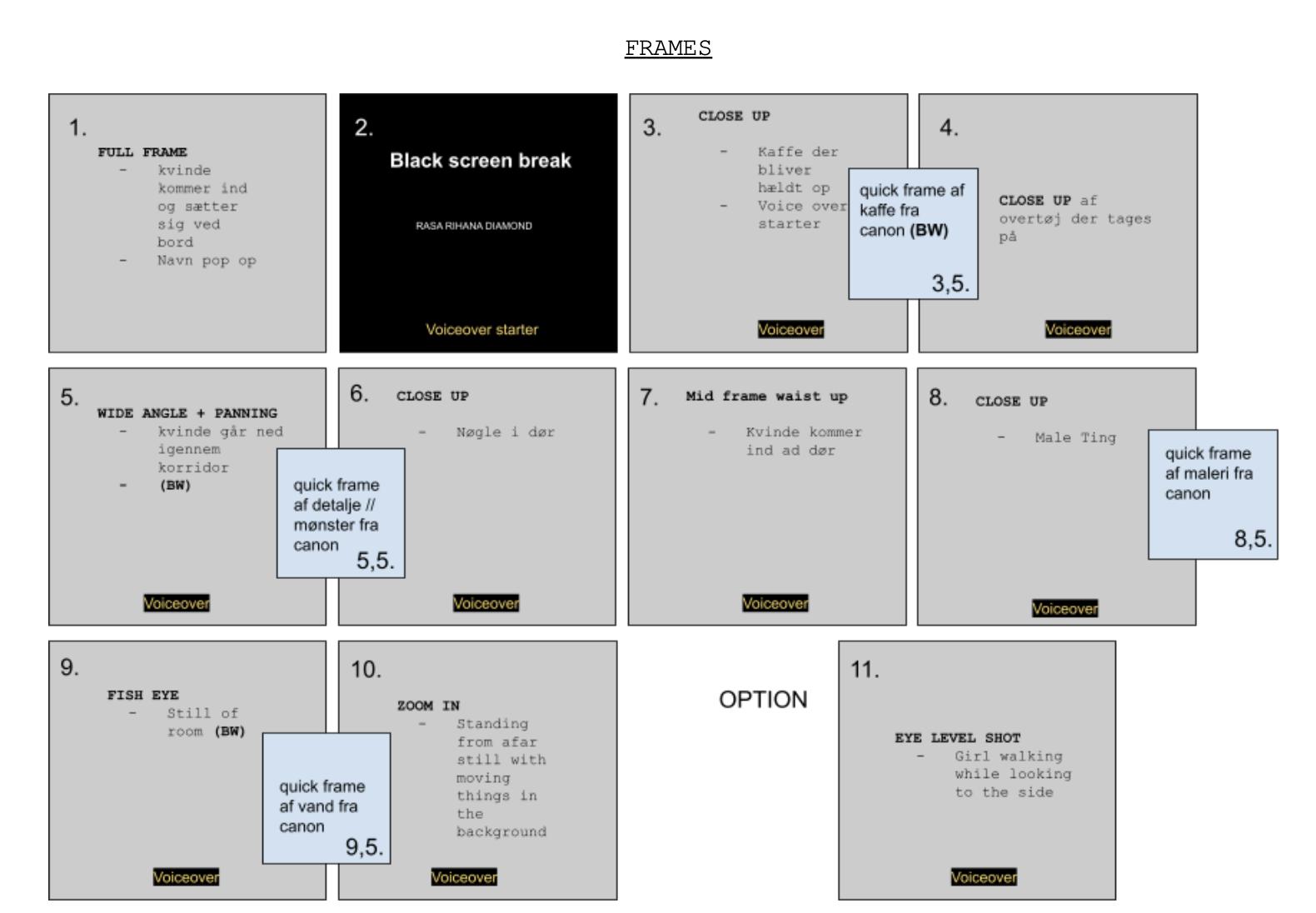 FRAMES

1.
FULL FRAME
- kvinde kommer ind og sætter sig ved bord
- Navn pop op

2.
Black screen break
RASA RIHANA DIAMOND
Voiceover starter

3.
CLOSE UP
- Kaffe der bliver hældt op
- Voice over starter
Voiceover

quick frame af kaffe fra canon (BW)
3,5.

4.
CLOSE UP af overtøj der tages på
Voiceover

5.
WIDE ANGLE + PANNING
- kvinde går ned igennem korridor
- (BW)
Voiceover

quick frame af detalje // mønster fra canon
5,5.

6.
CLOSE UP
- Nøgle i dør
Voiceover

7.
Mid frame waist up
- Kvinde kommer ind ad dør
Voiceover

8.
CLOSE UP
- Male Ting
Voiceover

quick frame af maleri fra canon
8,5.

9.
FISH EYE
- Still of room (BW)
Voiceover

quick frame af vand fra canon
9,5.

10.
ZOOM IN
- Standing from afar still with moving things in the background
Voiceover

OPTION

11.
EYE LEVEL SHOT
- Girl walking while looking to the side
Voiceover