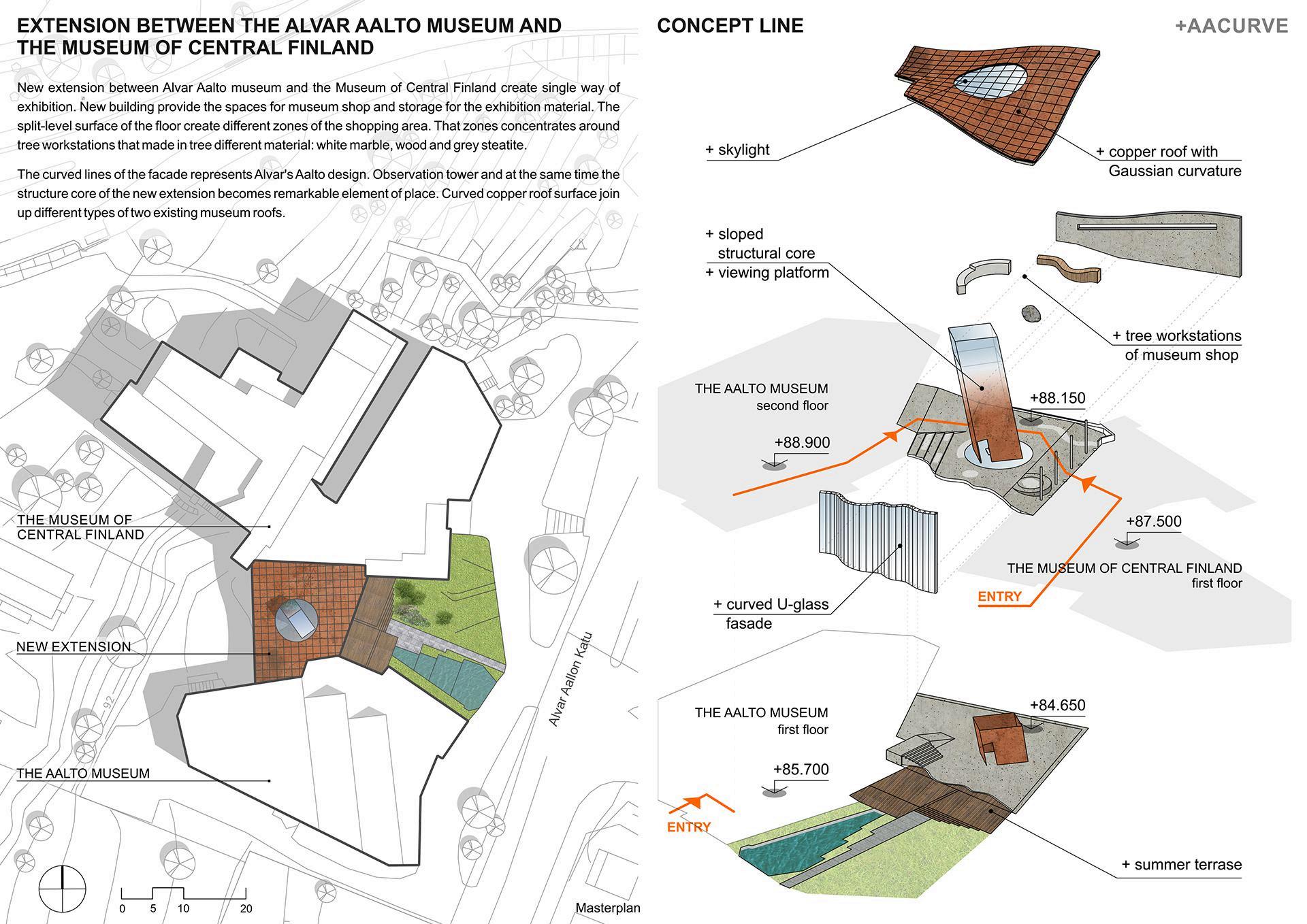 EXTENSION BETWEEN THE ALVAR AALTO MUSEUM AND THE MUSEUM OF CENTRAL FINLAND

New extension between Alvar Aalto museum and the Museum of Central Finland create single way of exhibition. New building provide the spaces for museum shop and storage for the exhibition material. The split-level surface of the floor create different zones of the shopping area. That zones concentrates around tree workstations that made in tree different material: white marble, wood and grey steatite.

The curved lines of the facade represents Alvar's Aalto design. Observation tower and at the same time the structure core of the new extension becomes remarkable element of place. Curved copper roof surface join up different types of two existing museum roofs.

THE MUSEUM OF CENTRAL FINLAND

NEW EXTENSION

THE AALTO MUSEUM

92

Alvar Aallon Katu

0 5 10 20

Masterplan

CONCEPT LINE

+AACURVE

+ skylight

+ copper roof with Gaussian curvature

+ sloped structural core
+ viewing platform

+ tree workstations of museum shop

THE AALTO MUSEUM second floor

+88.150

+88.900

+87.500

THE MUSEUM OF CENTRAL FINLAND first floor

ENTRY

+ curved U-glass fasade

THE AALTO MUSEUM first floor

+84.650

+85.700

ENTRY

+ summer terrase