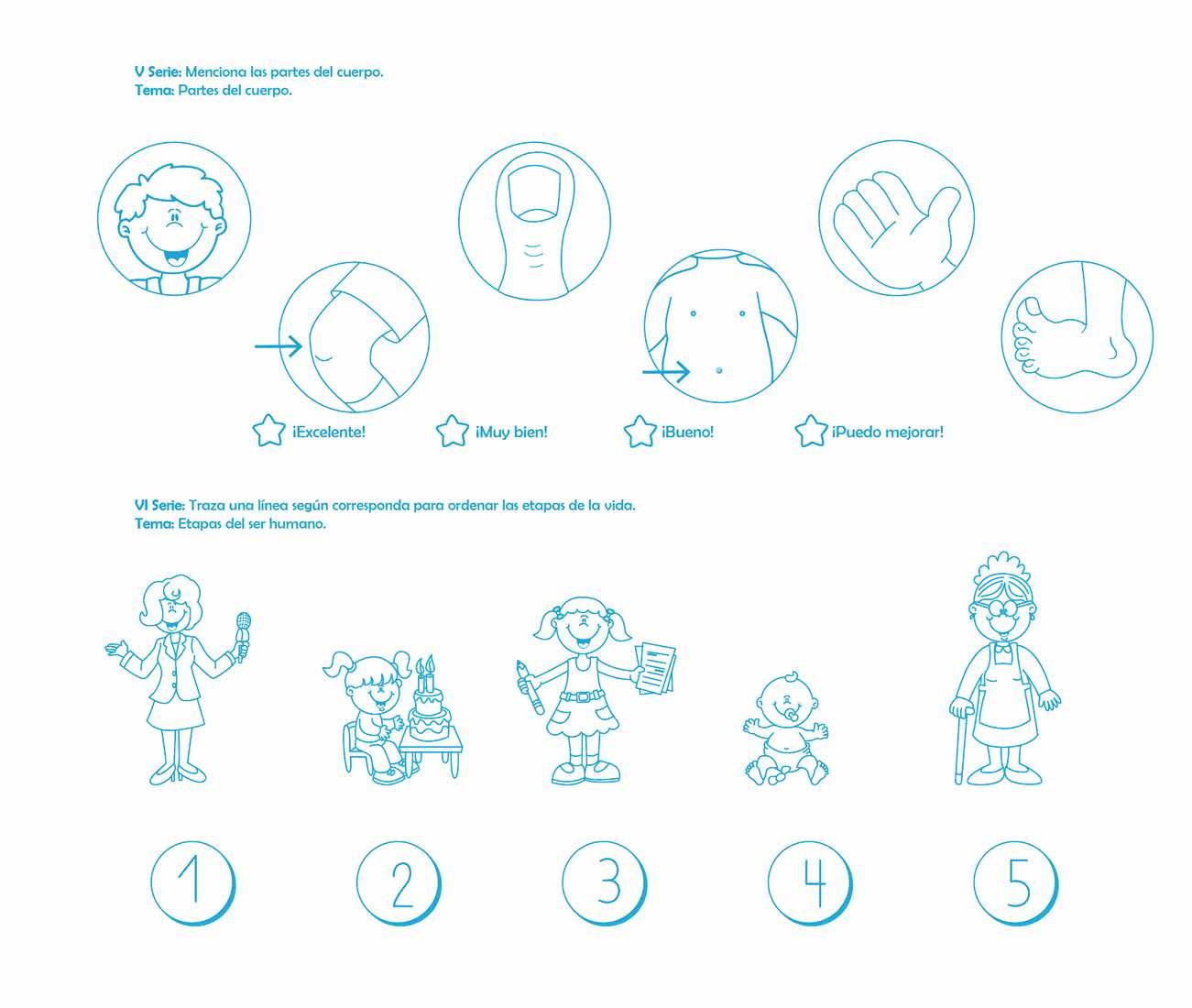 V Serie: Menciona las partes del cuerpo.
Tema: Partes del cuerpo.

¡Excelente! ¡Muy bien! ¡Bueno! ¡Puedo mejorar!

VI Serie: Traza una línea según corresponda para ordenar las etapas de la vida.
Tema: Etapas del ser humano.

1 2 3 4 5