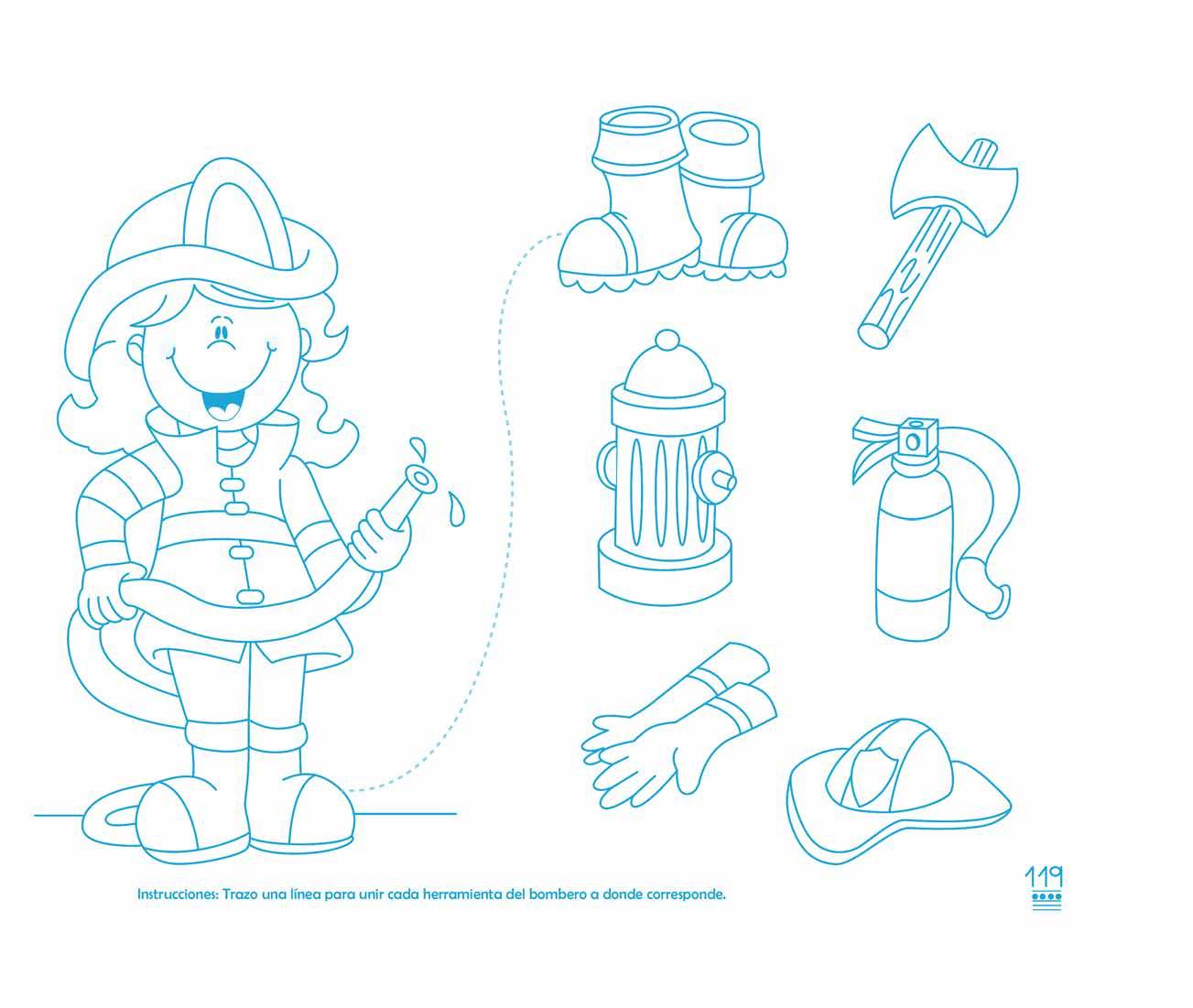 Instrucciones: Trazo una línea para unir cada herramienta del bombero a donde corresponde.

119