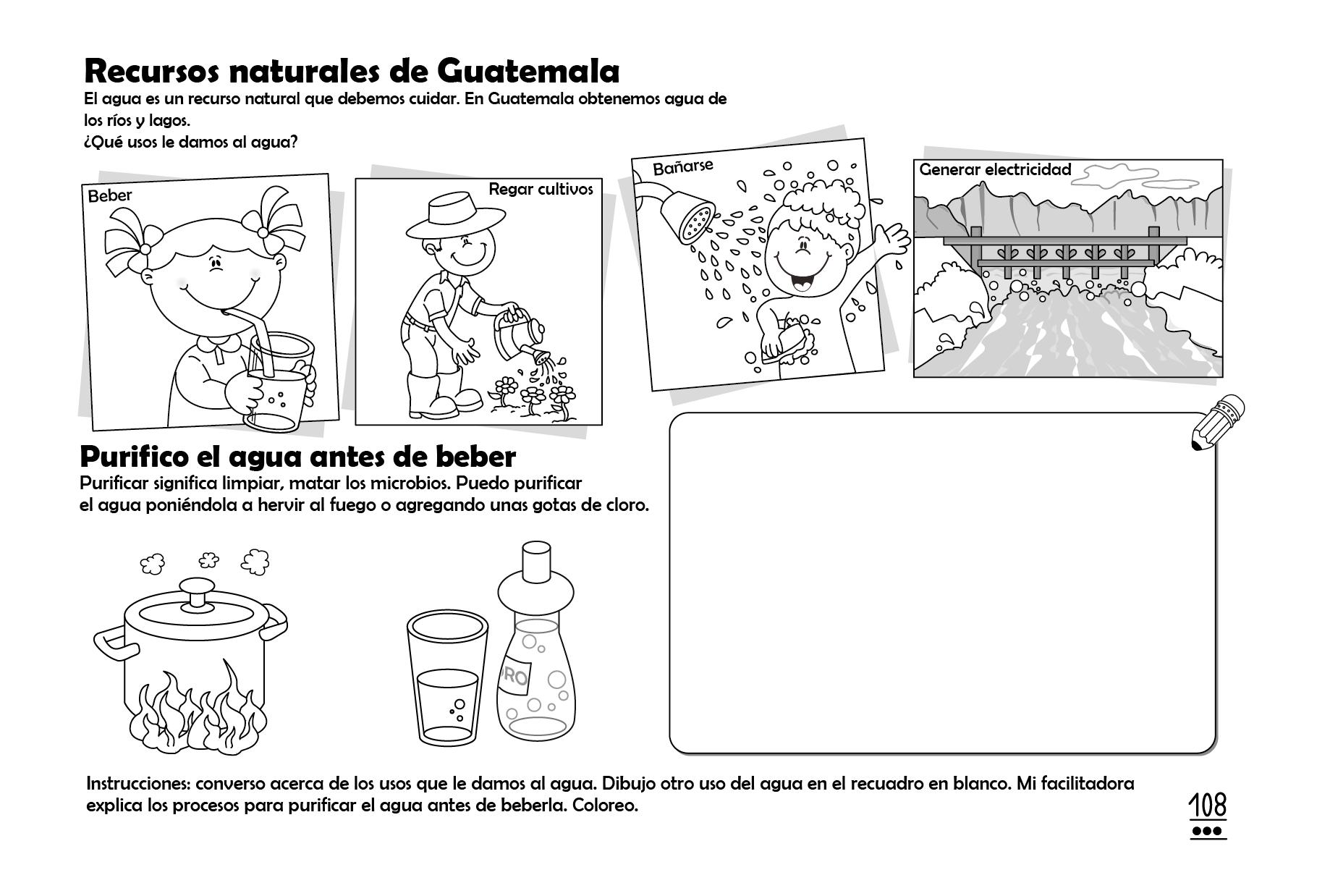 Recursos naturales de Guatemala

El agua es un recurso natural que debemos cuidar. En Guatemala obtenemos agua de los ríos y lagos.
¿Qué usos le damos al agua?

Beber

Regar cultivos

Bañarse

Generar electricidad

Purifico el agua antes de beber

Purificar significa limpiar, matar los microbios. Puedo purificar el agua poniéndola a hervir al fuego o agregando unas gotas de cloro.

ORO

Instrucciones: converso acerca de los usos que le damos al agua. Dibujo otro uso del agua en el recuadro en blanco. Mi facilitadora explica los procesos para purificar el agua antes de beberla. Coloreo.

108