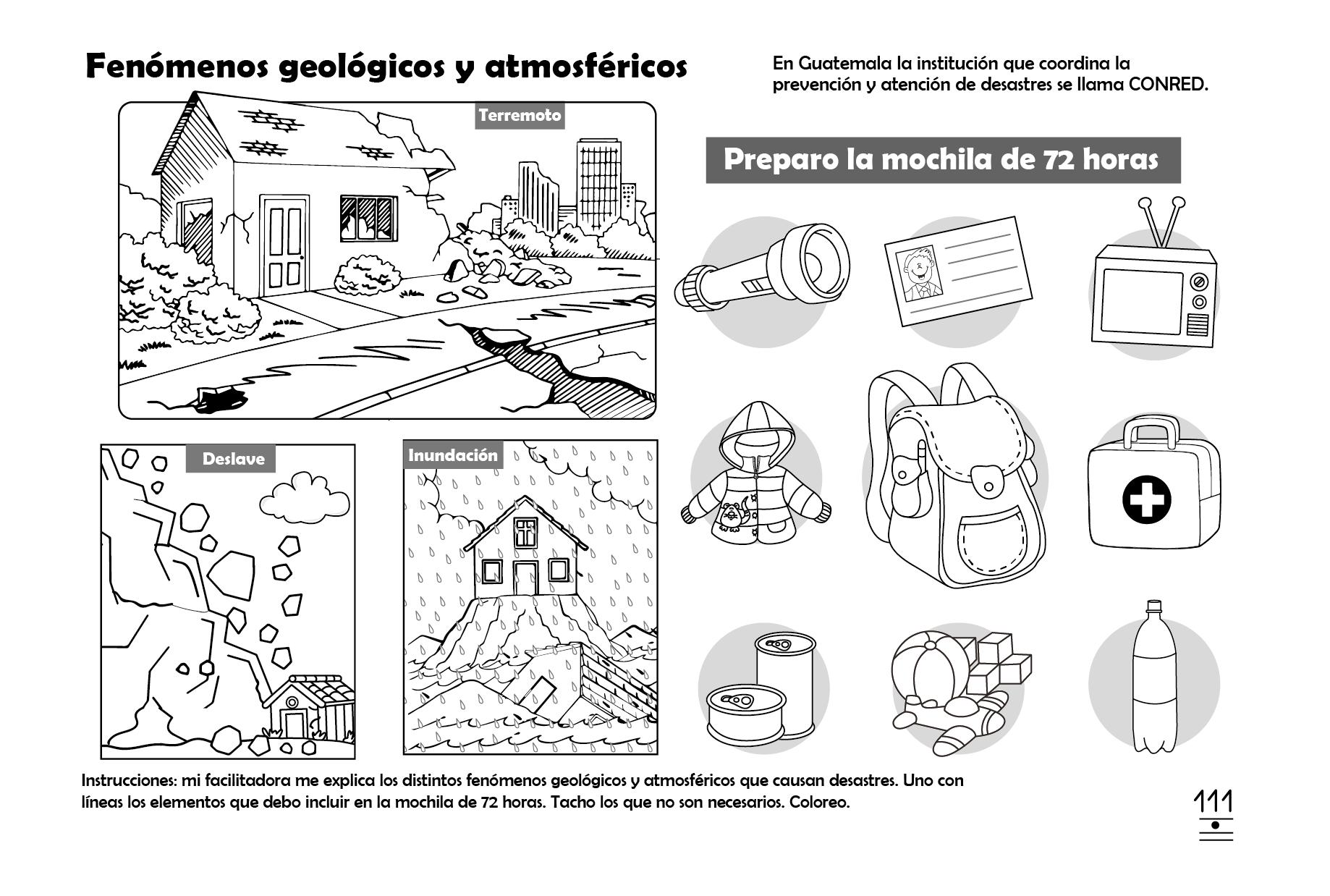 Fenómenos geológicos y atmosféricos

En Guatemala la institución que coordina la prevención y atención de desastres se llama CONRED.

Terremoto

Preparo la mochila de 72 horas

Deslave

Inundación

Instrucciones: mi facilitadora me explica los distintos fenómenos geológicos y atmosféricos que causan desastres. Uno con líneas los elementos que debo incluir en la mochila de 72 horas. Tacho los que no son necesarios. Coloreo.

111