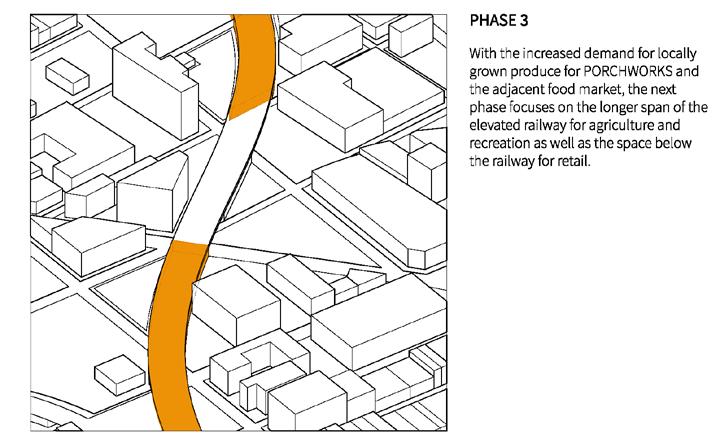 PHASE 3

With the increased demand for locally grown produce for PORCHWORKS and the adjacent food market, the next phase focuses on the longer span of the elevated railway for agriculture and recreation as well as the space below the railway for retail.