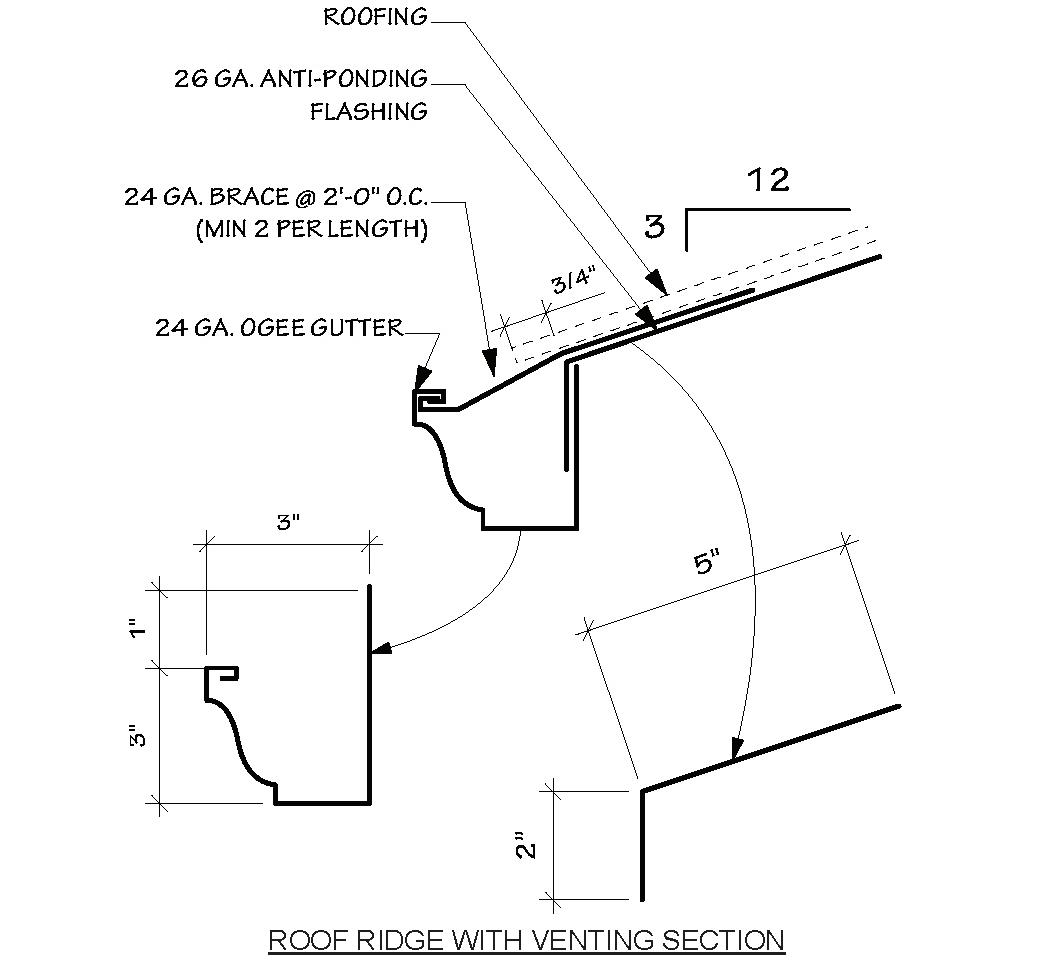 ROOFING

26 GA. ANTI-PONDING FLASHING

24 GA. BRACE @ 2'-0" O.C. (MIN 2 PER LENGTH)

24 GA. OGEE GUTTER

12

3

3/4"

3"

1"

3"

5"

2"

ROOF RIDGE WITH VENTING SECTION