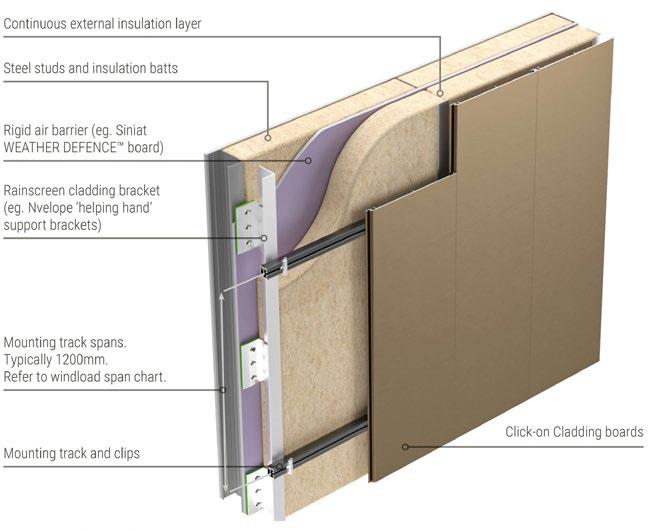 Continuous external insulation layer

Steel studs and insulation batts

Rigid air barrier (eg. Siniat WEATHER DEFENCE™ board)

Rainscreen cladding bracket (eg. Nvelope 'helping hand' support brackets)

Mounting track spans. Typically 1200mm. Refer to windload span chart.

Mounting track and clips

Click-on Cladding boards