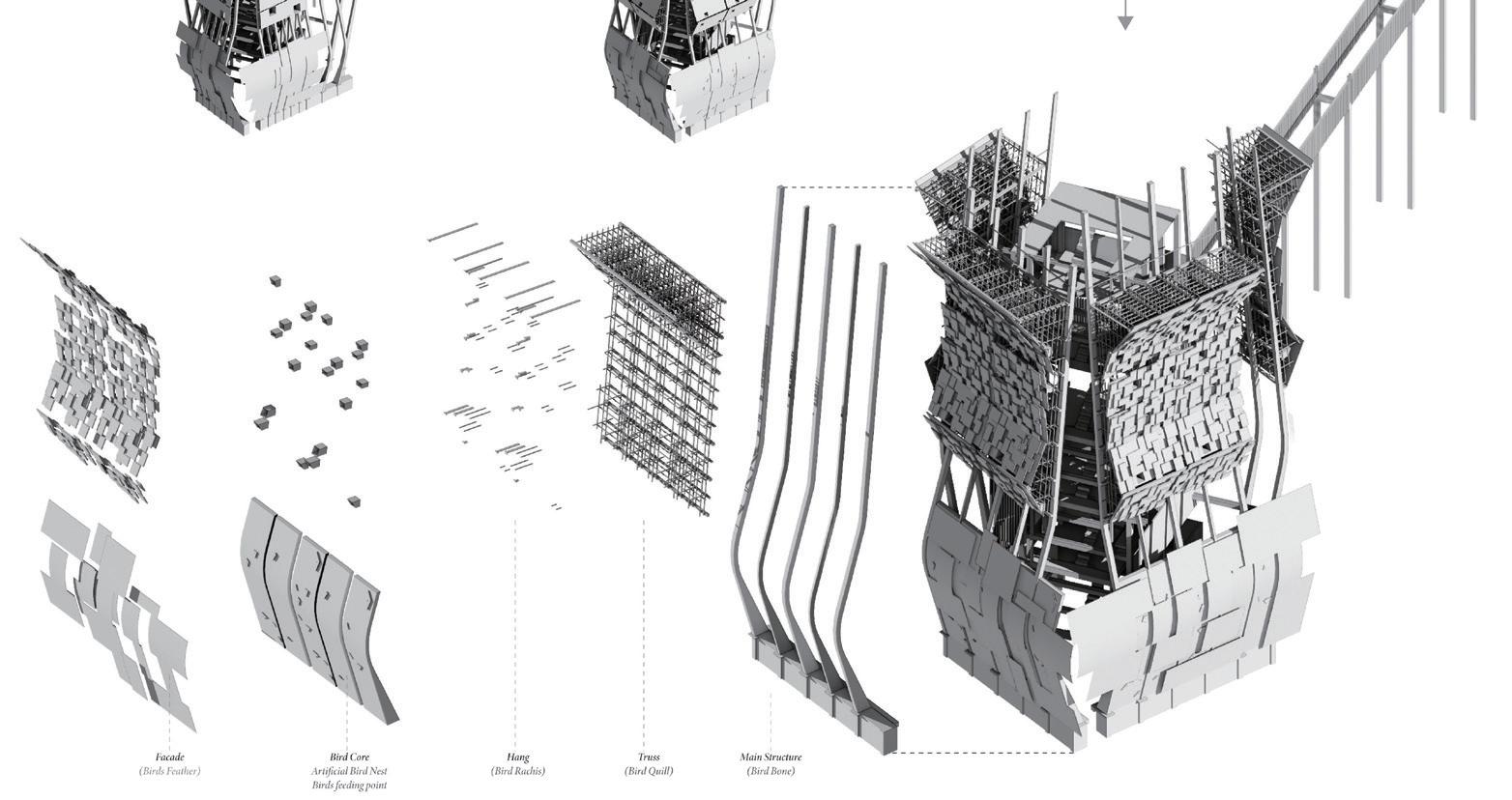 Facade
(Birds Feather)

Bird Core
Artificial Bird Nest
Birds feeding point

Hang
(Bird Rachis)

Truss
(Bird Quill)

Main Structure
(Bird Bone)