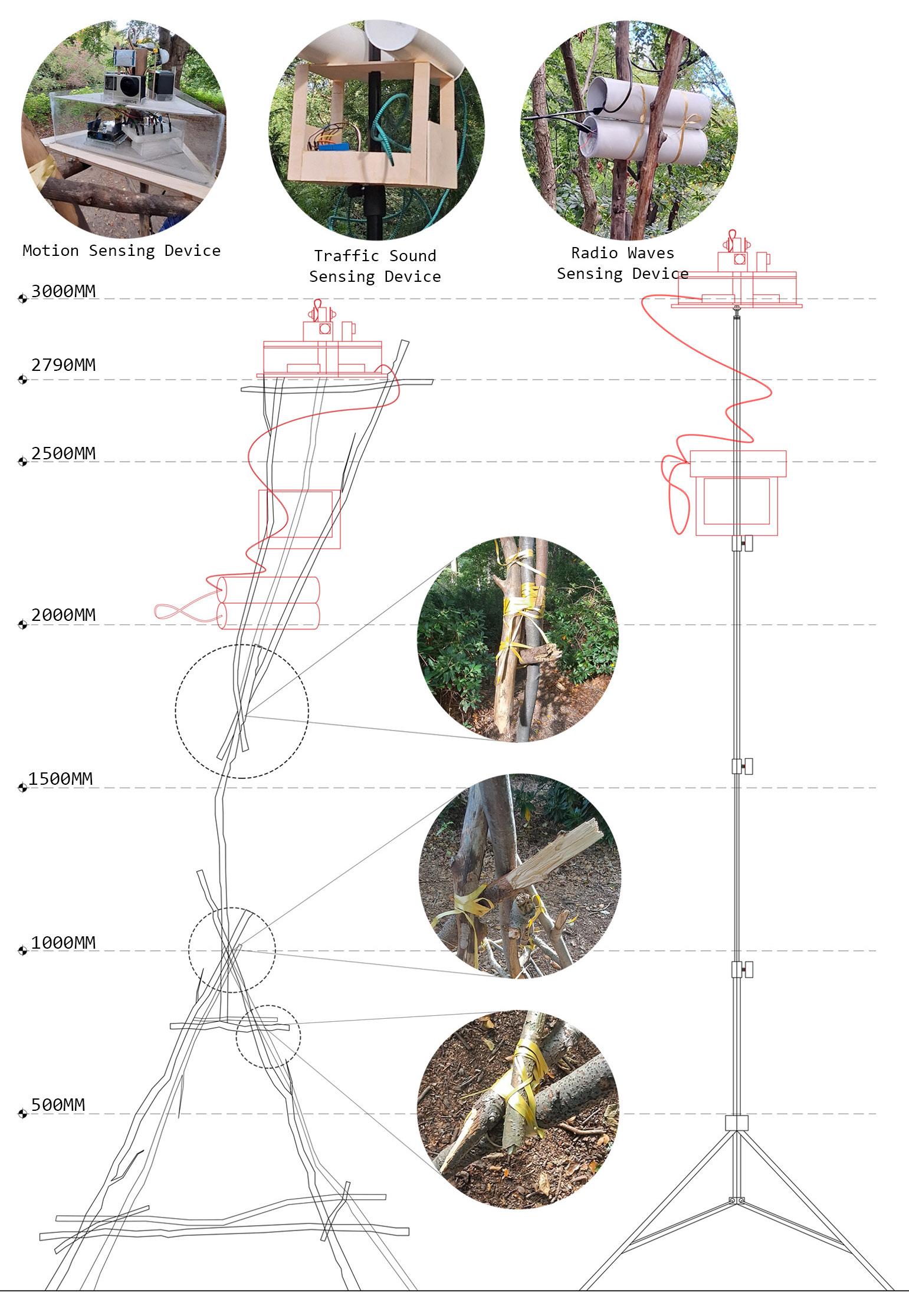 Motion Sensing Device

Traffic Sound Sensing Device

Radio Waves Sensing Device

3000MM

2790MM

2500MM

2000MM

1500MM

1000MM

500MM