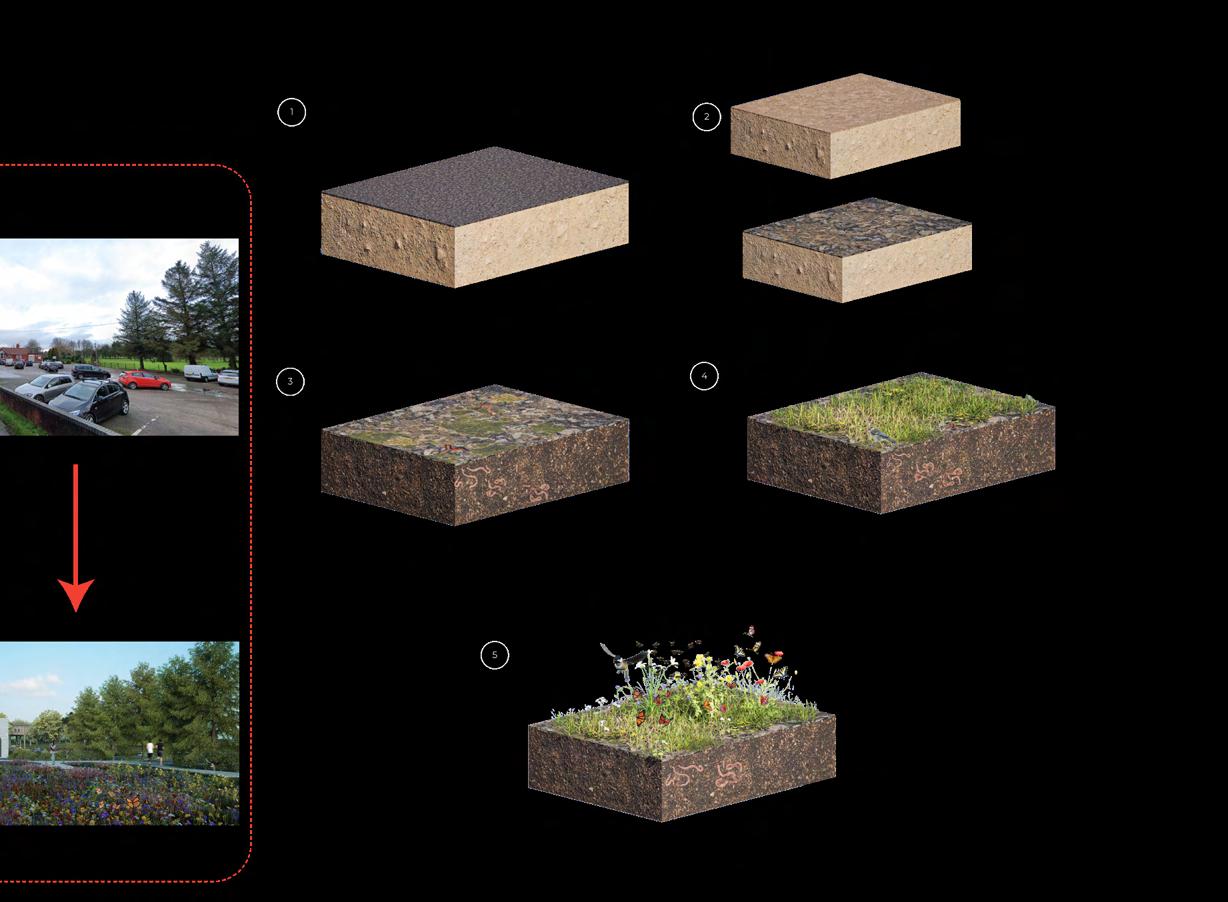 1

2

3

4

5