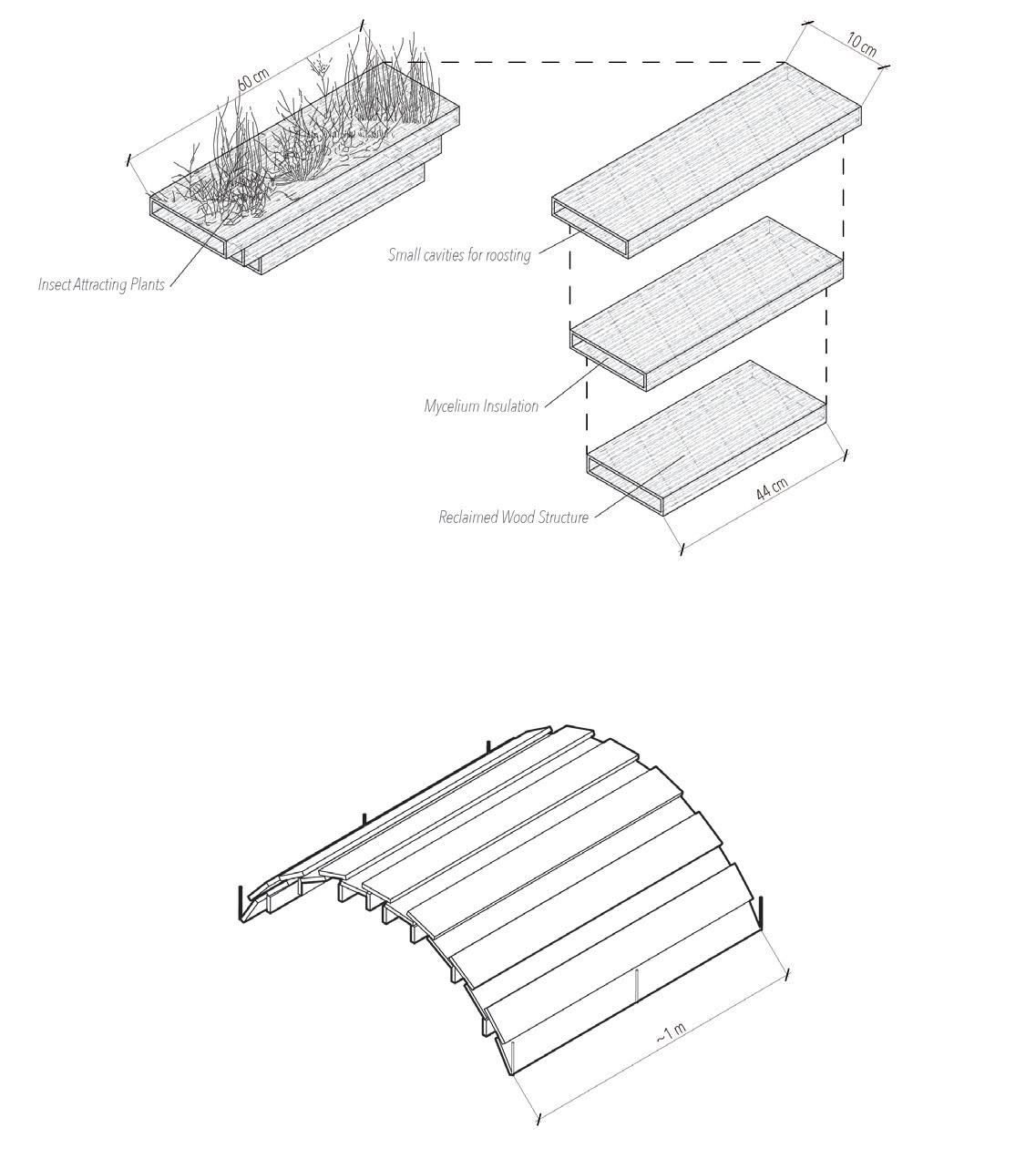 60 cm

10 cm

Insect Attracting Plants

Small cavities for roosting

Mycelium Insulation

Reclaimed Wood Structure

44 cm

~1 m