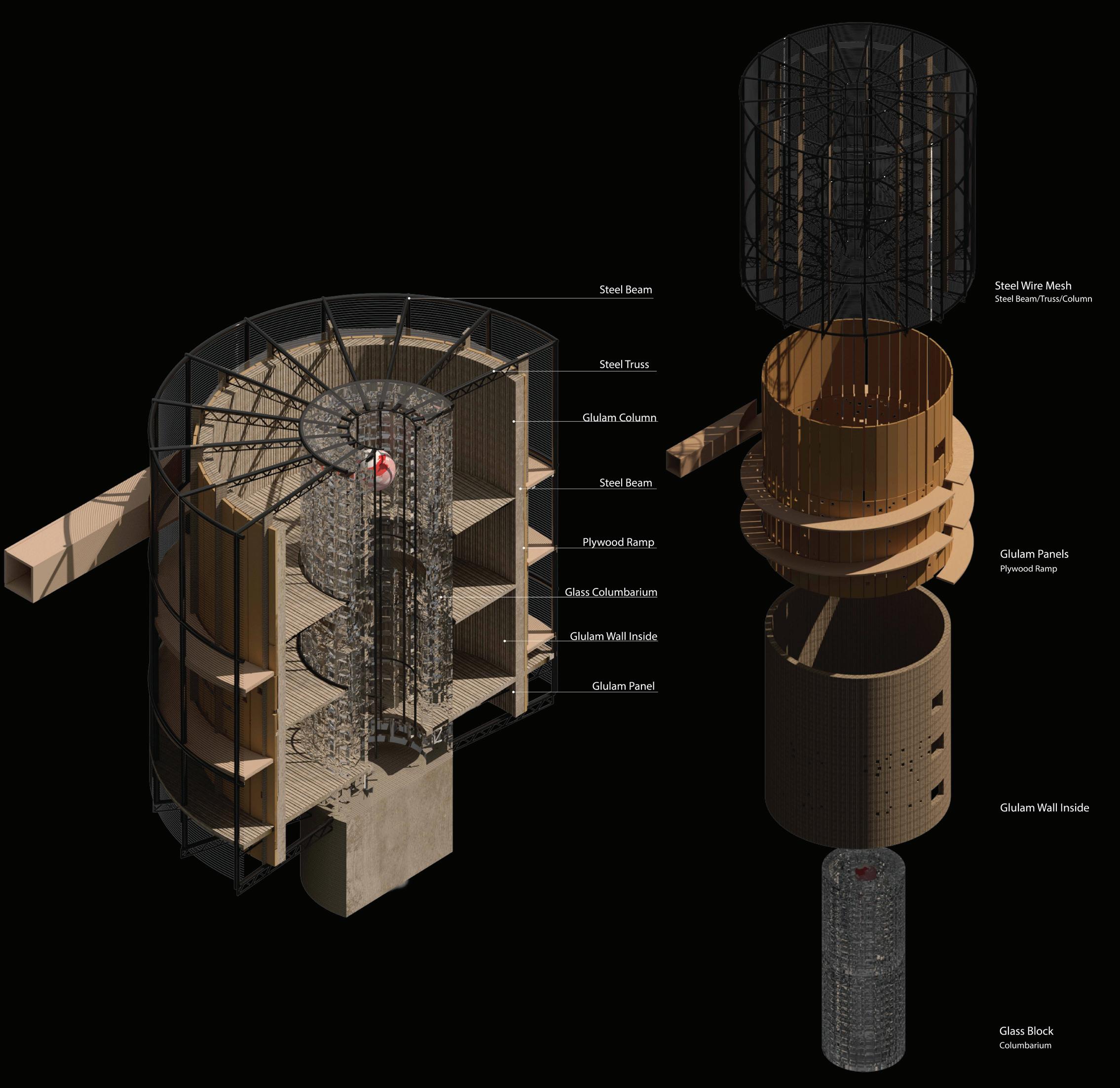 Steel Beam

Steel Truss

Glulam Column

Steel Beam

Plywood Ramp

Glass Columbarium

Glulam Wall Inside

Glulam Panel

Steel Wire Mesh
Steel Beam/Truss/Column

Glulam Panels
Plywood Ramp

Glulam Wall Inside

Glass Block
Columbarium