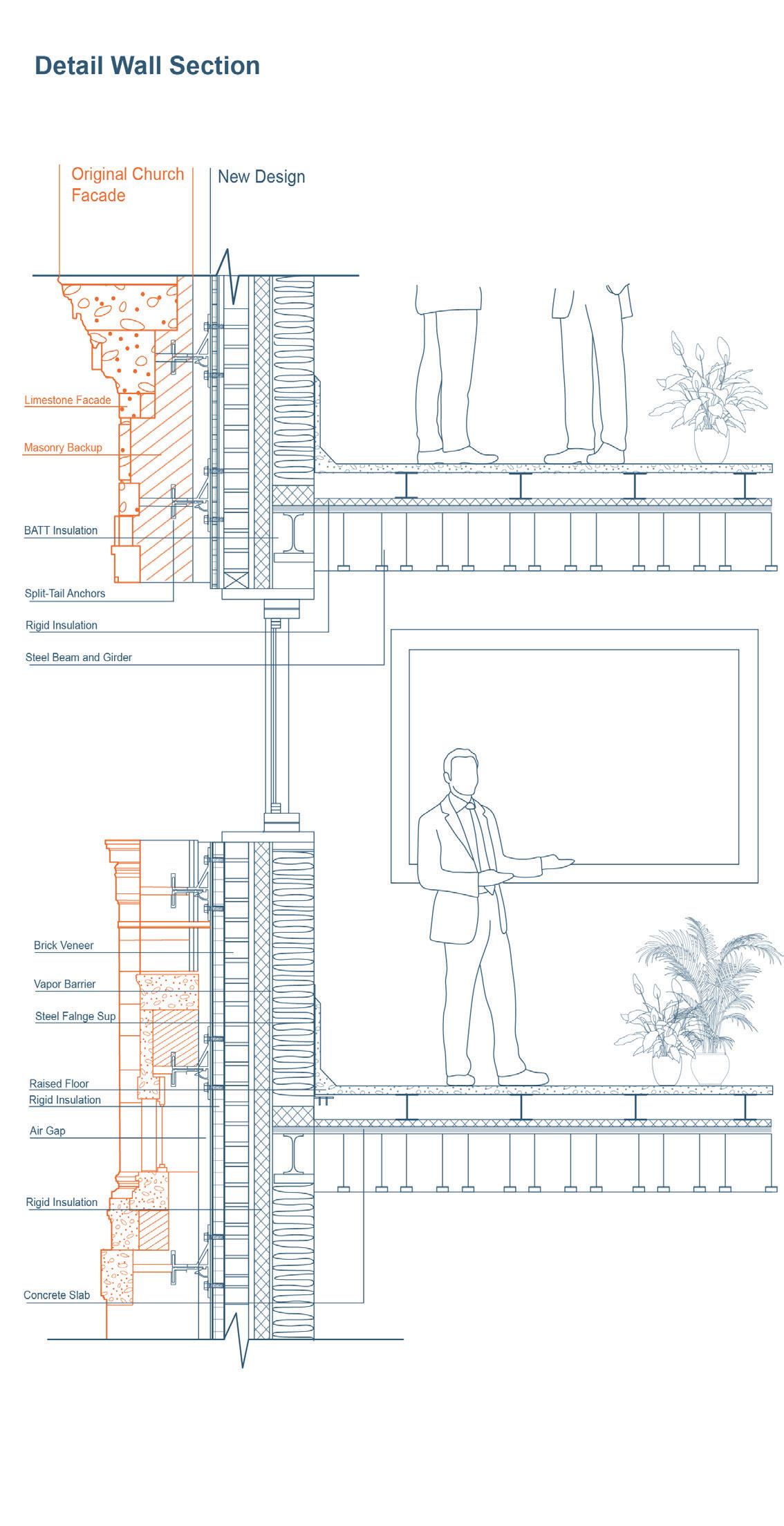 Detail Wall Section

Original Church Facade

New Design

Limestone Facade

Masonry Backup

BATT Insulation

Split-Tail Anchors

Rigid Insulation

Steel Beam and Girder

Brick Veneer

Vapor Barrier

Steel Falnge Sup

Raised Floor

Rigid Insulation

Air Gap

Rigid Insulation

Concrete Slab