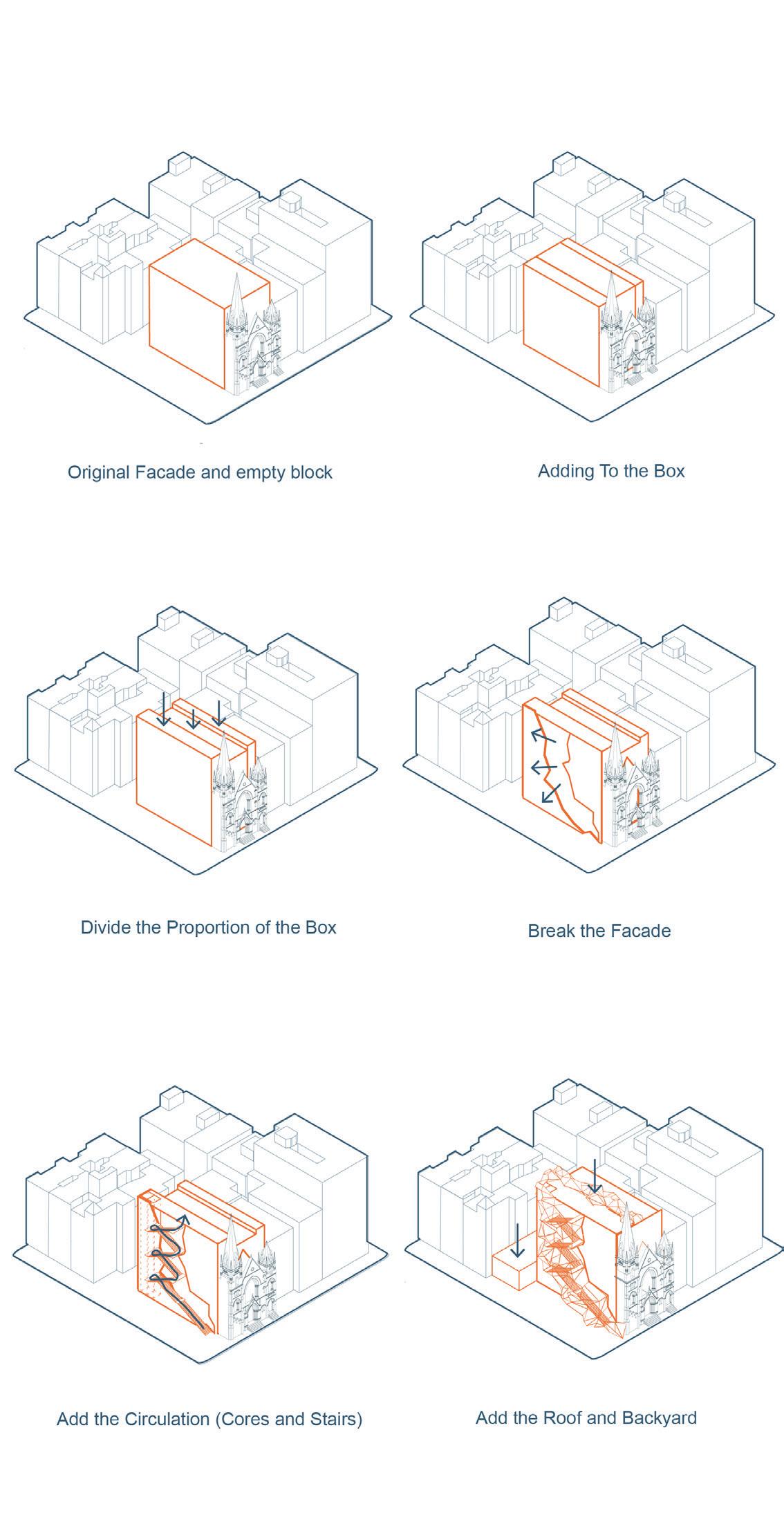 Original Facade and empty block

Adding To the Box

Divide the Proportion of the Box

Break the Facade

Add the Circulation (Cores and Stairs)

Add the Roof and Backyard