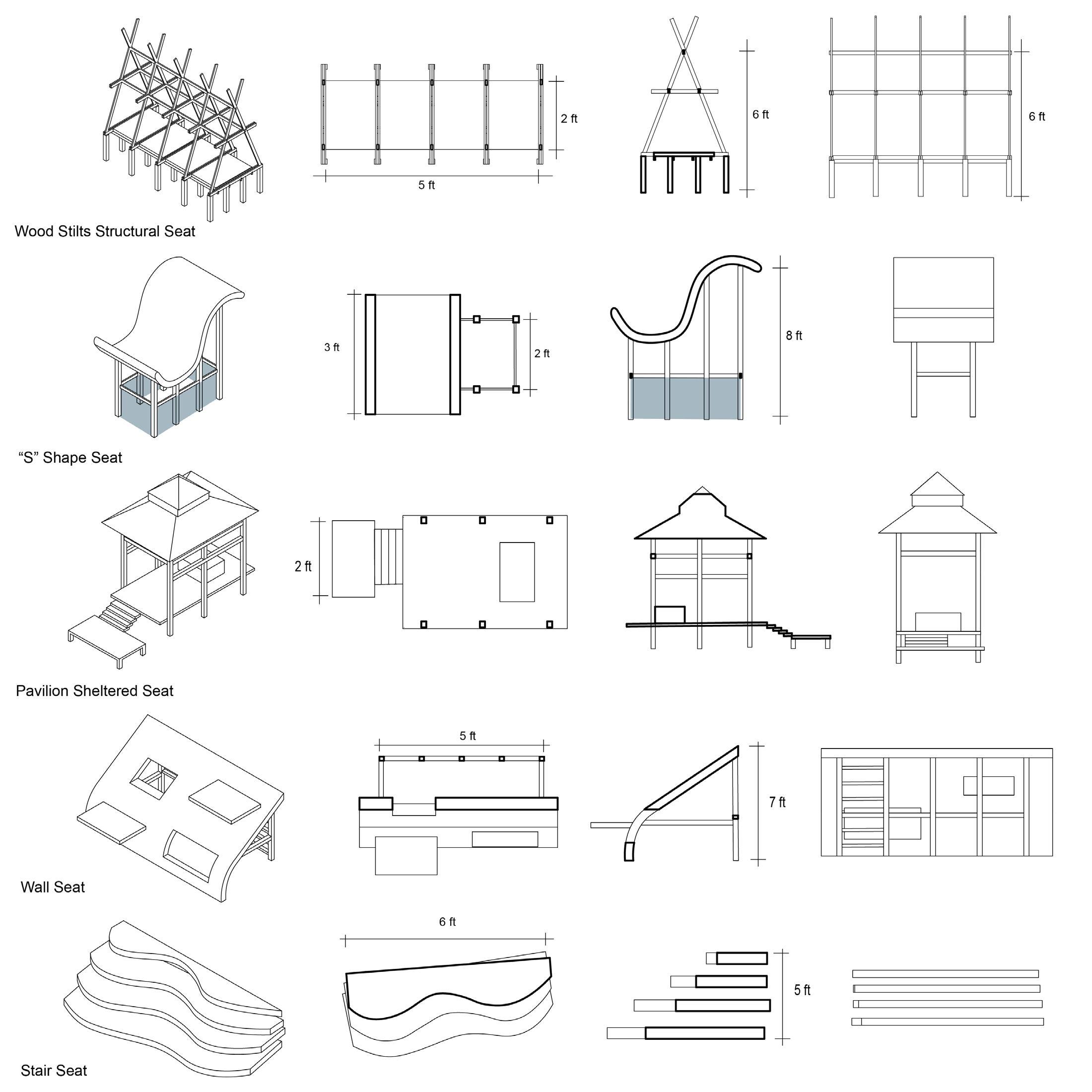 2 ft

5 ft

6 ft

6 ft

Wood Stilts Structural Seat

3 ft

2 ft

8 ft

“S” Shape Seat

2 ft

Pavilion Sheltered Seat

5 ft

7 ft

Wall Seat

6 ft

5 ft

Stair Seat