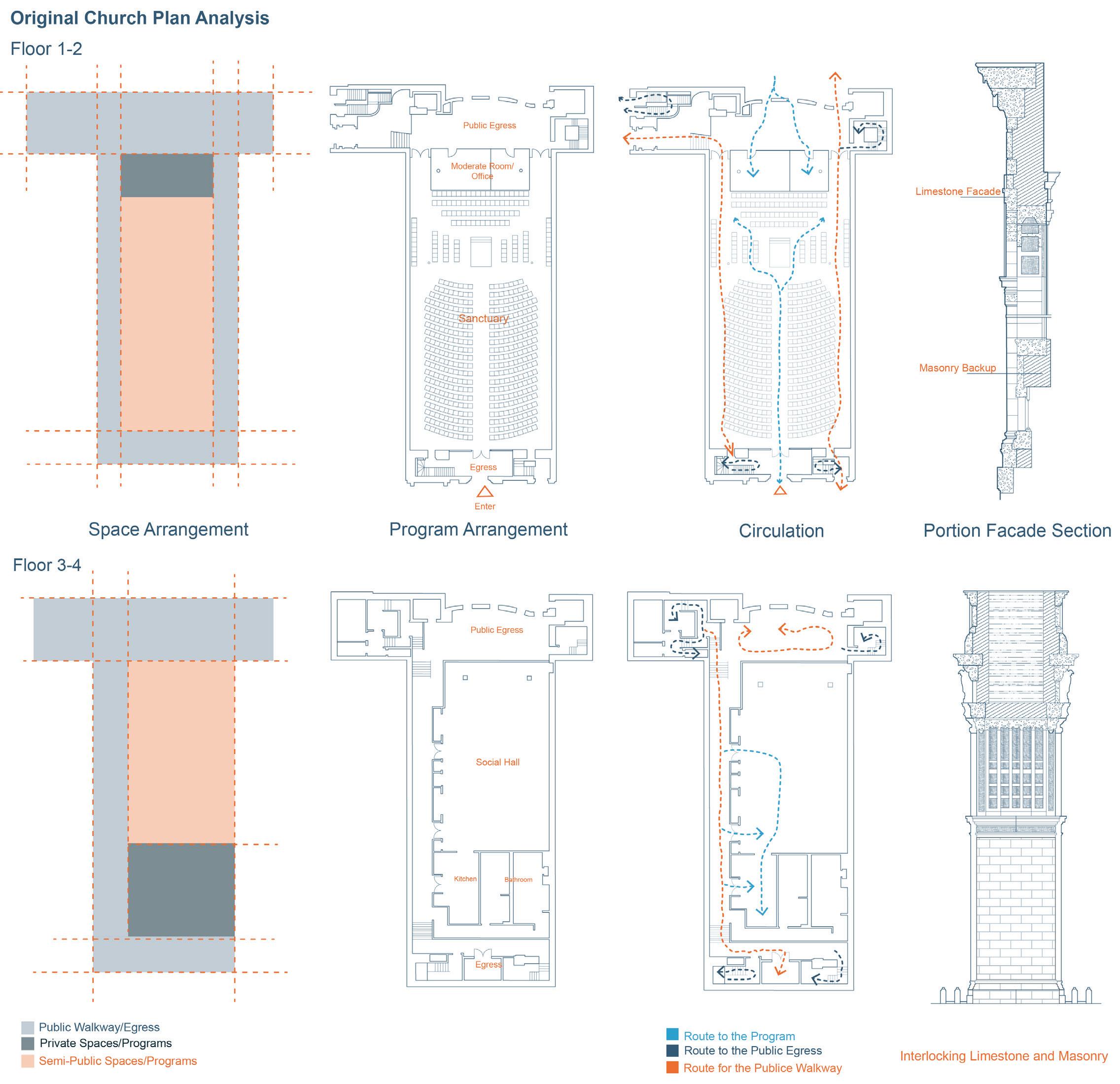 Original Church Plan Analysis

Floor 1-2

Public Egress

Moderate Room/ Office

Sanctuary

Egress

Enter

Limestone Facade

Masonry Backup

Space Arrangement

Program Arrangement

Circulation

Portion Facade Section

Floor 3-4

Public Egress

Social Hall

Kitchen

Bathroom

Egress

Public Walkway/Egress
Private Spaces/Programs
Semi-Public Spaces/Programs

Route to the Program
Route to the Public Egress
Route for the Publice Walkway

Interlocking Limestone and Masonry