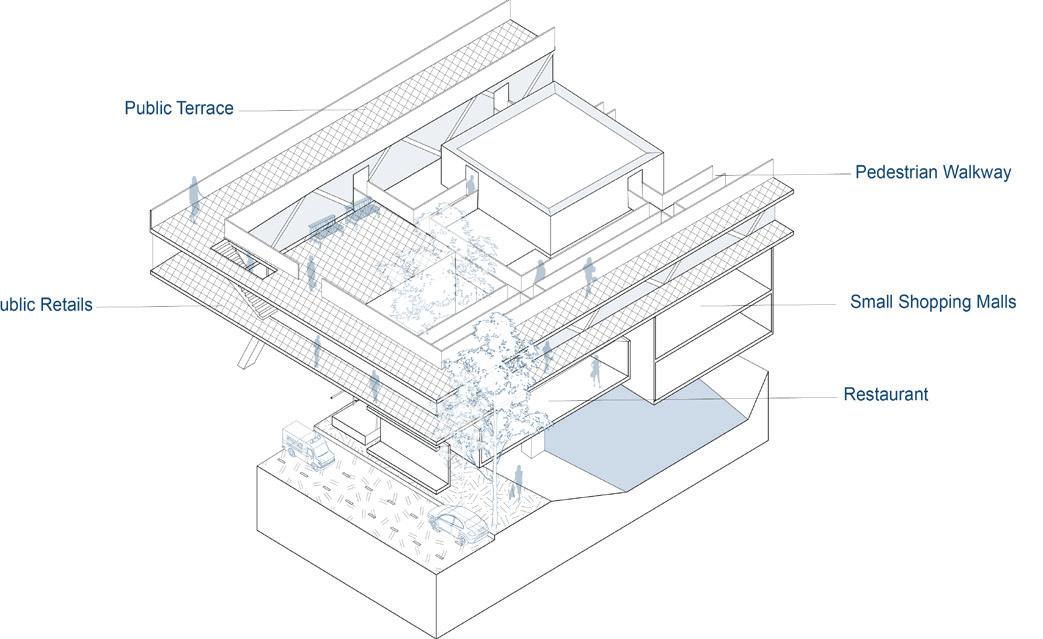 Public Terrace

Pedestrian Walkway

ublic Retails

Small Shopping Malls

Restaurant