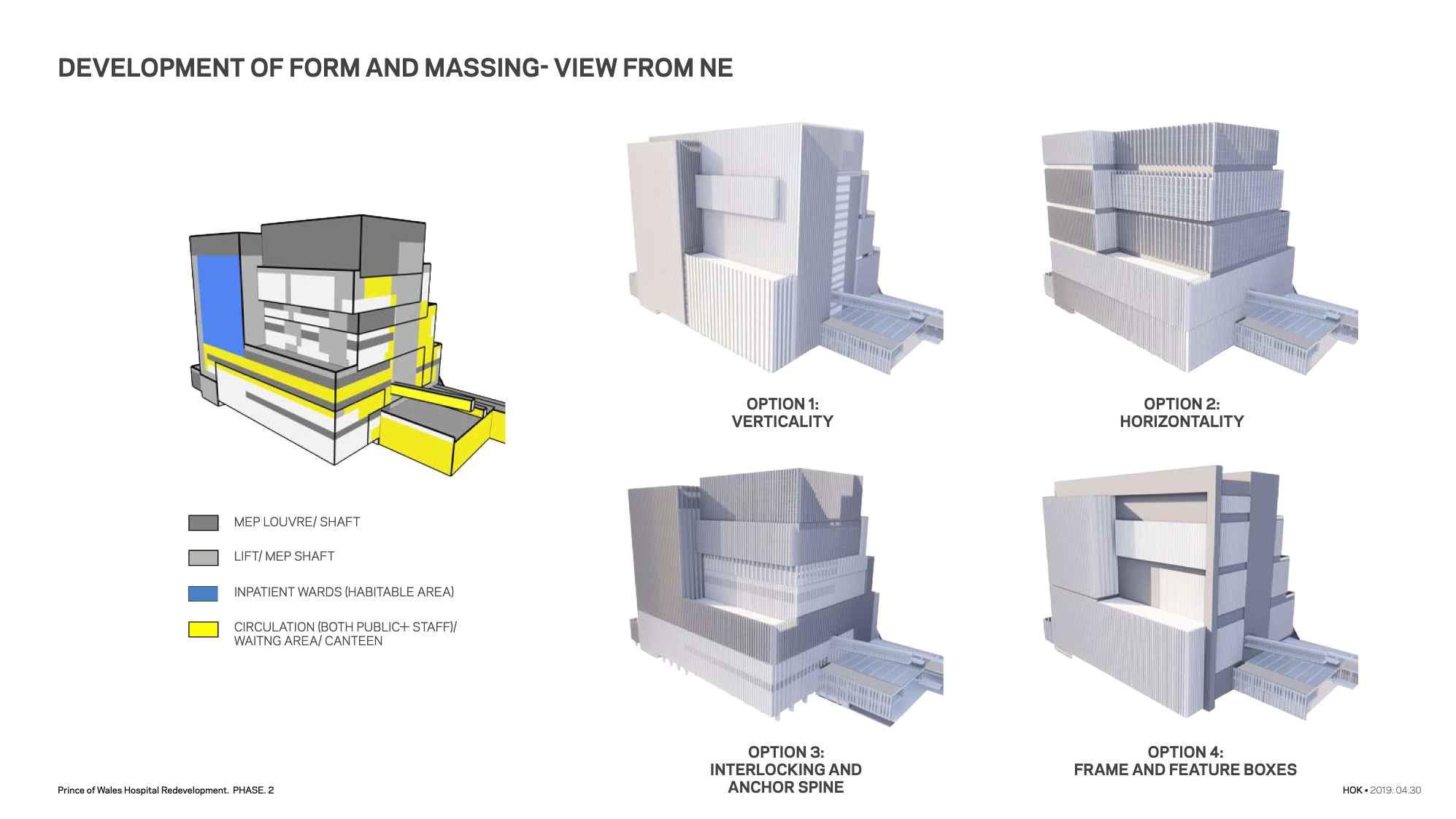 DEVELOPMENT OF FORM AND MASSING- VIEW FROM NE

MEP LOUVRE/ SHAFT

LIFT/ MEP SHAFT

INPATIENT WARDS (HABITABLE AREA)

CIRCULATION (BOTH PUBLIC+ STAFF)/ WAITNG AREA/ CANTEEN

OPTION 1:
VERTICALITY

OPTION 2:
HORIZONTALITY

OPTION 3:
INTERLOCKING AND ANCHOR SPINE

OPTION 4:
FRAME AND FEATURE BOXES

Prince of Wales Hospital Redevelopment. PHASE. 2

HOK • 2019. 04.30